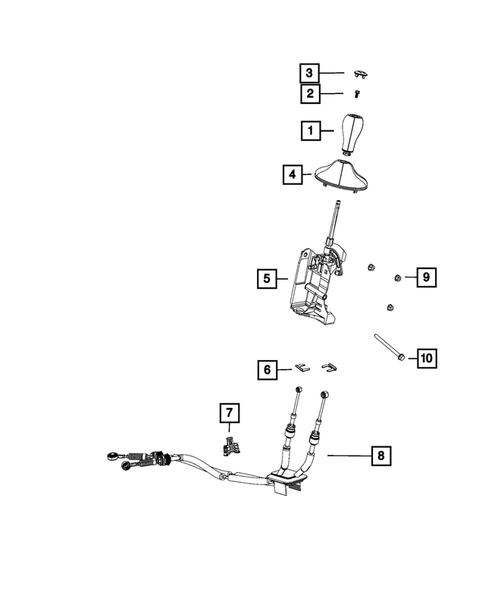 3
2
1
4
5
9
10
6
7
8