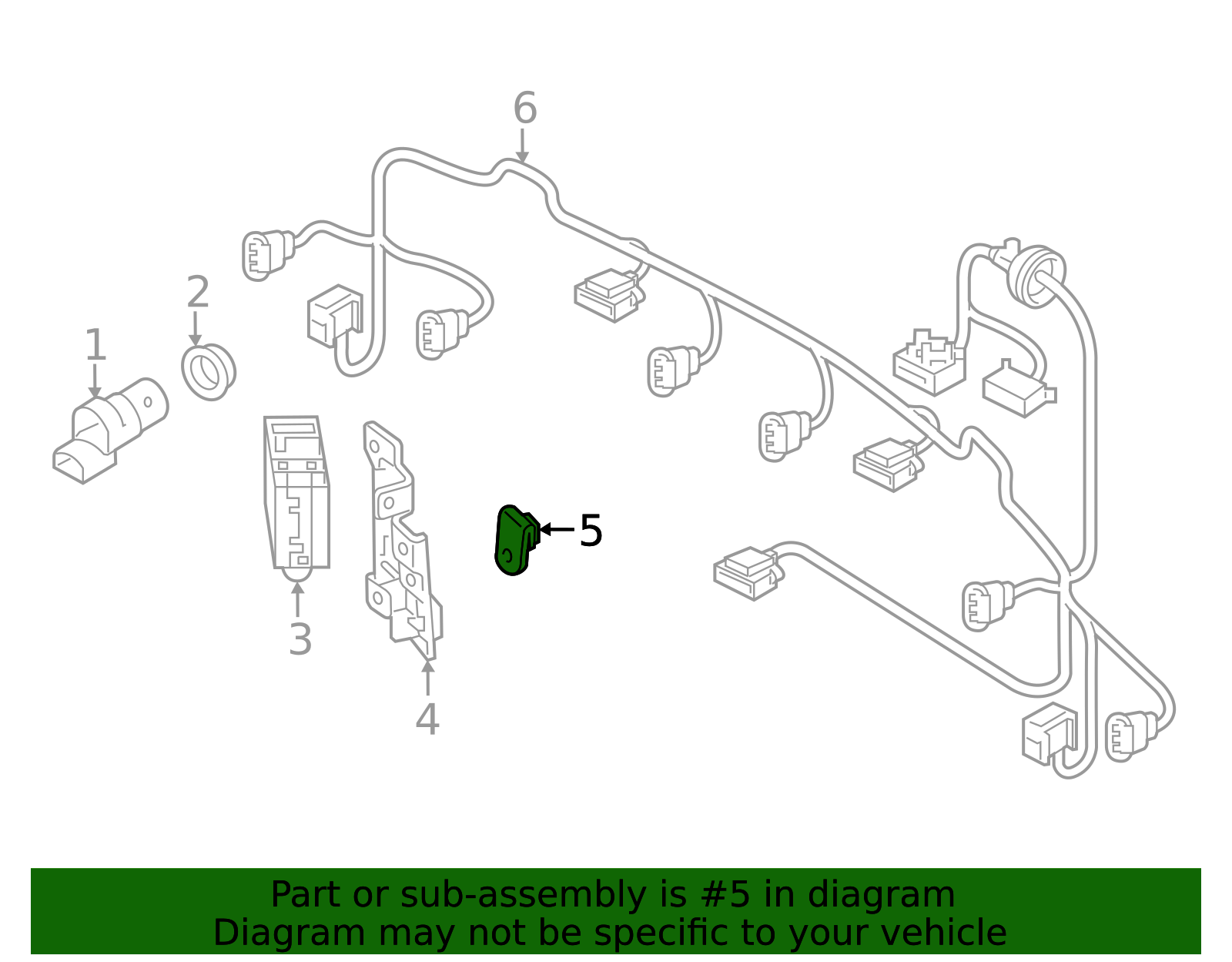 6

2

1

5

3

4

Part or sub-assembly is #5 in diagram
Diagram may not be specific to your vehicle