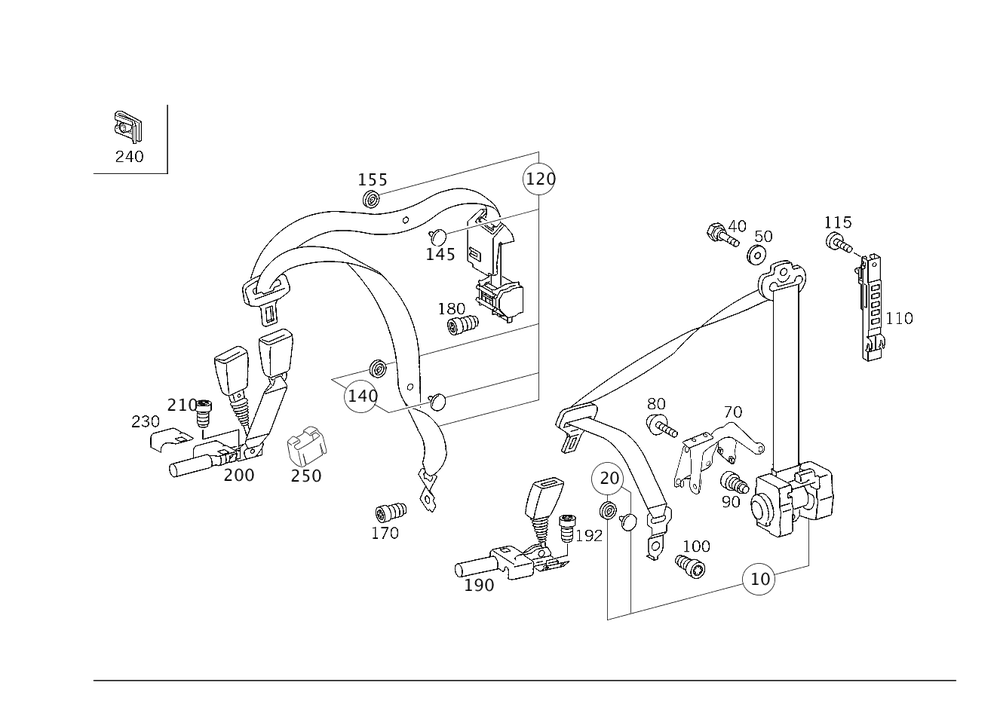 240

155
120
145
180
140
210
230
200
250
170

40
50
115
110
80
70
90
20
192
100
190
10