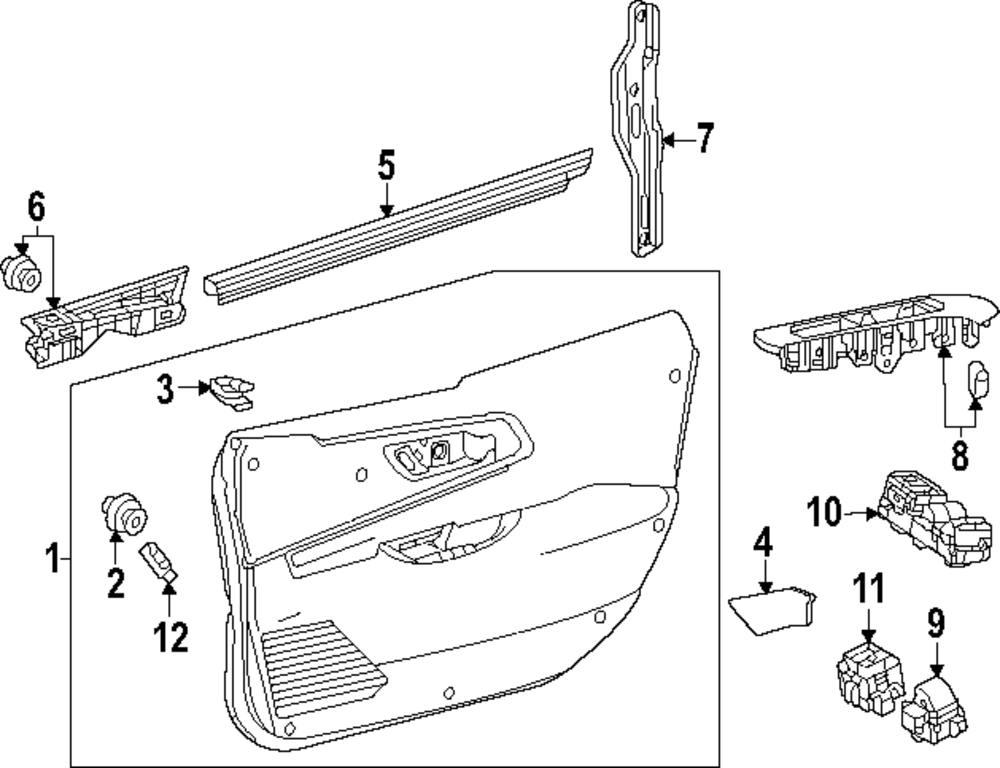 7
5
6
3
8
10
1
2
12
4
11
9