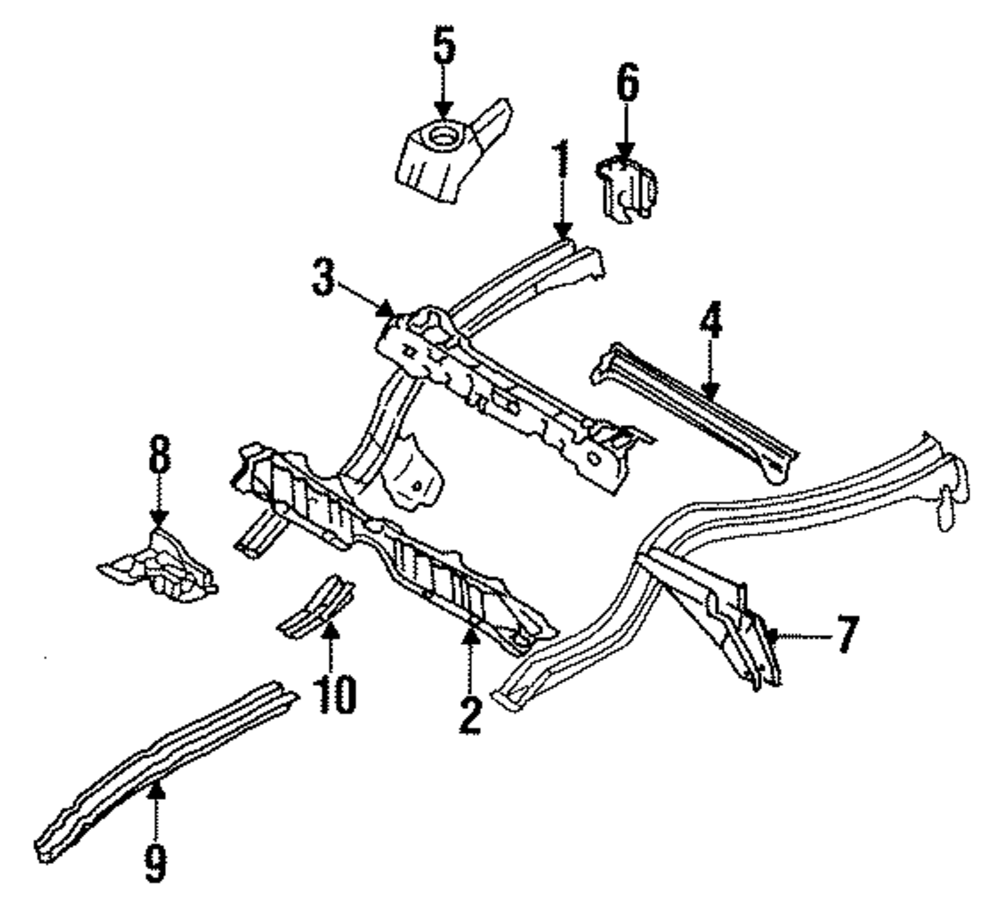 5
6
1
3
4
8
7
10
2
9