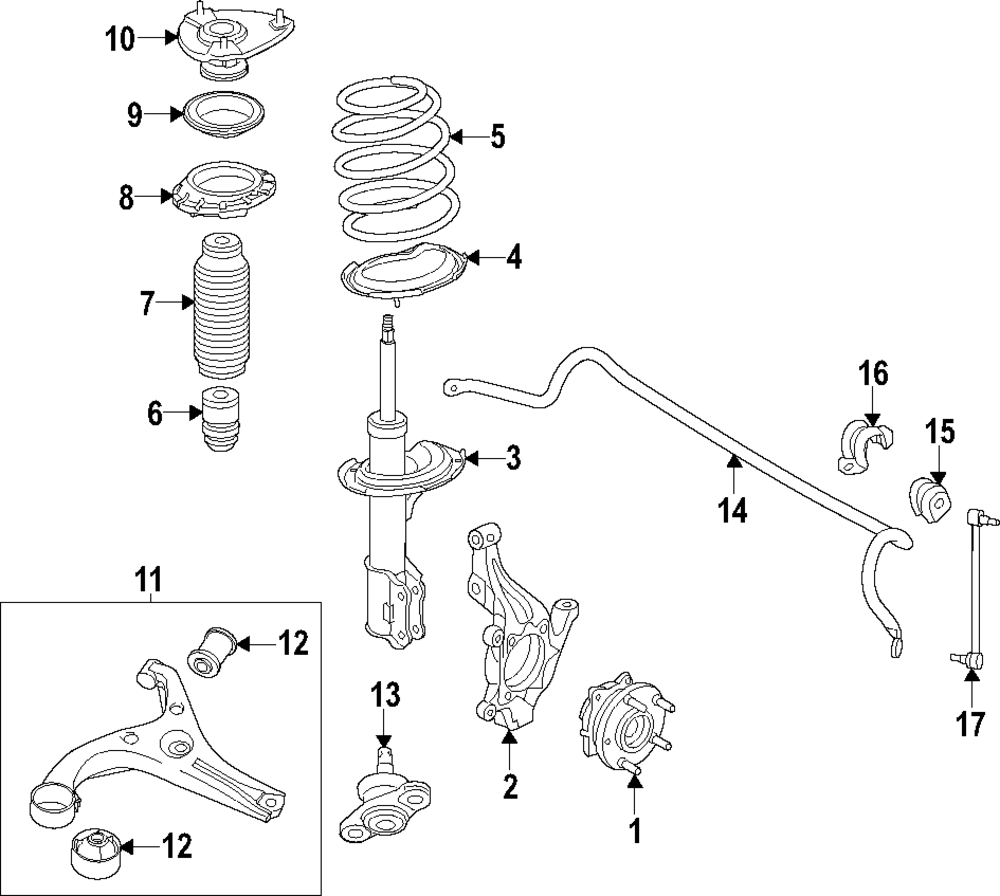 10
9
8
7
6
5
4
3
16
15
14
11
12
12
13
2
1
17