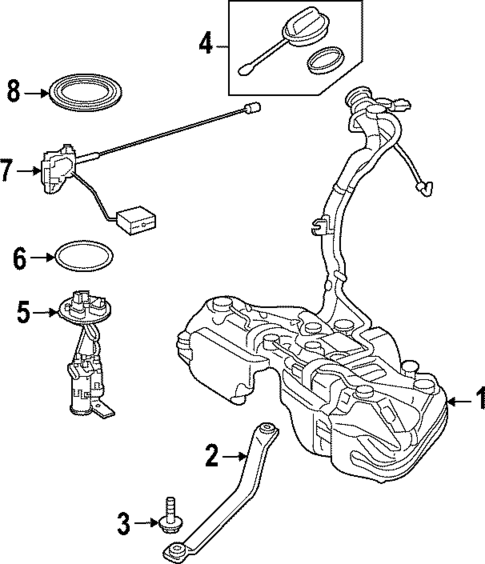 4
8
7
6
5
1
2
3