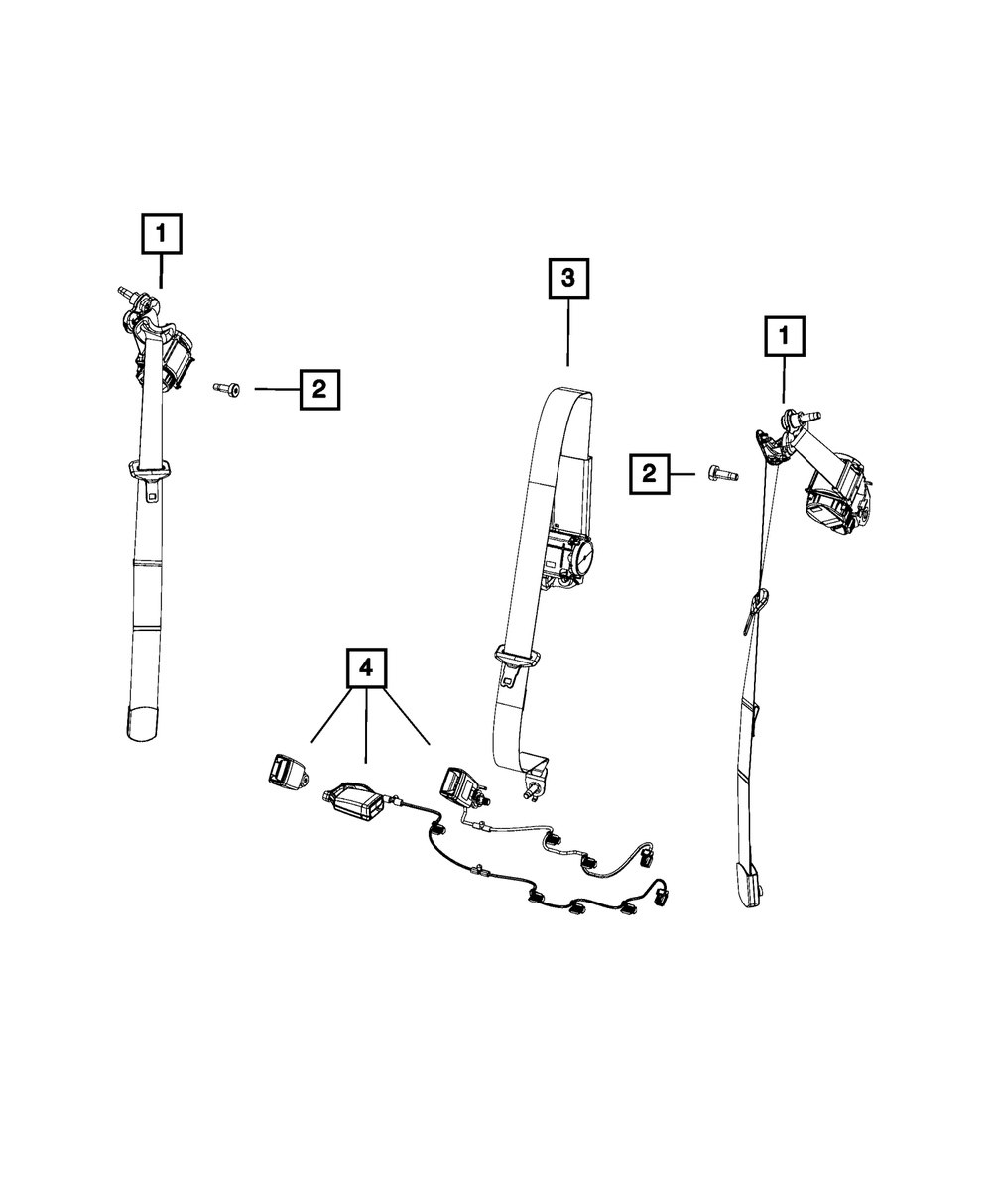 1
2
3
1
2
4