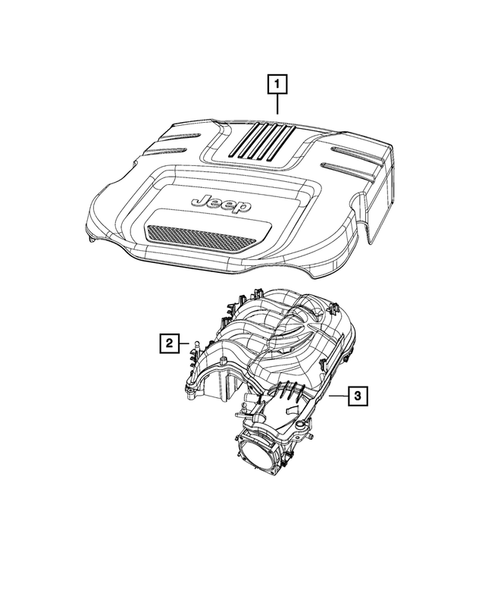 1

Jeep

2

3