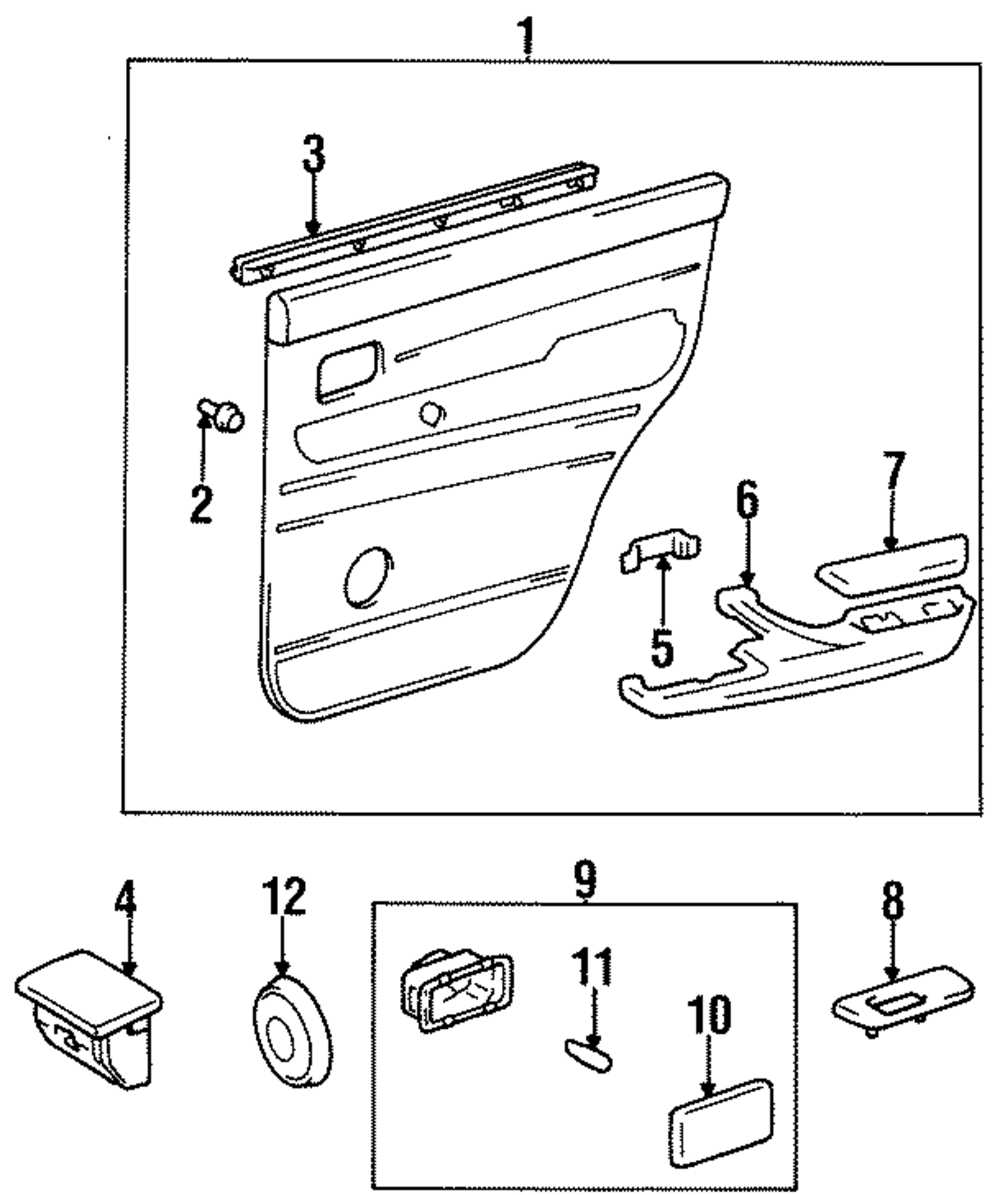 1
3
2
7
6
5
4
12
9
11
10
8