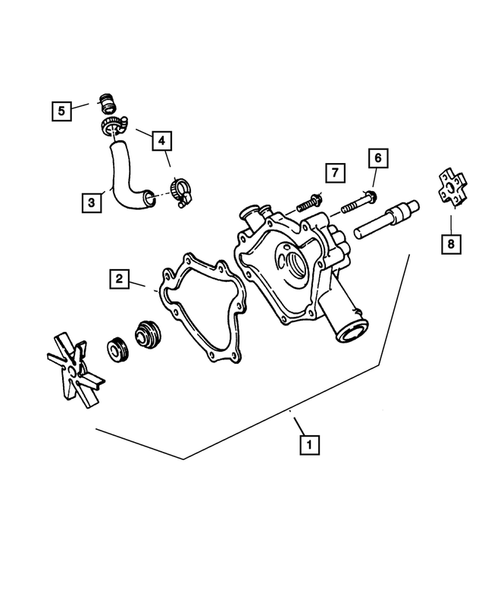 5
4
3
7
6
8
2
1