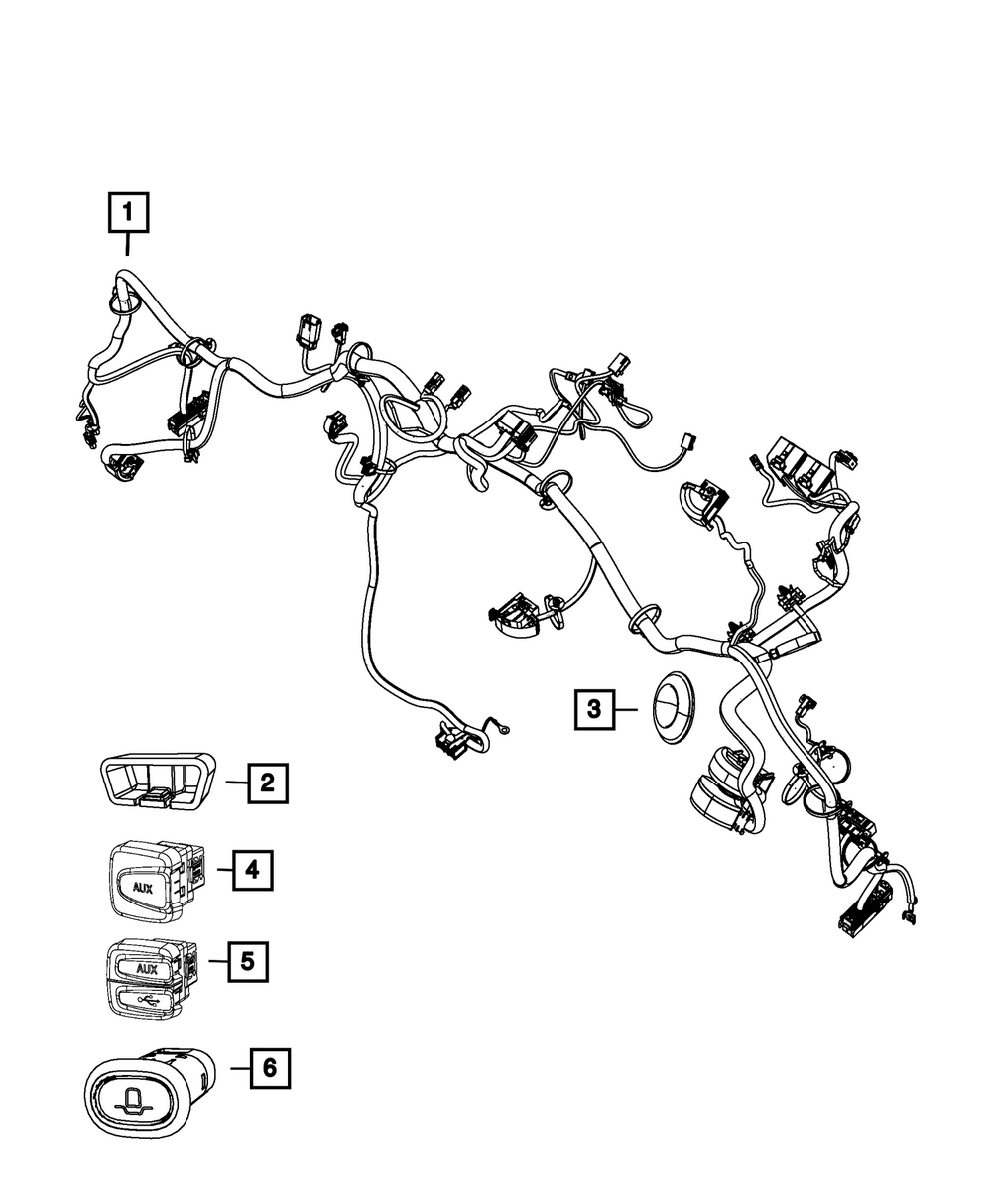 1

3

2

AUX

4

AUX

5

6