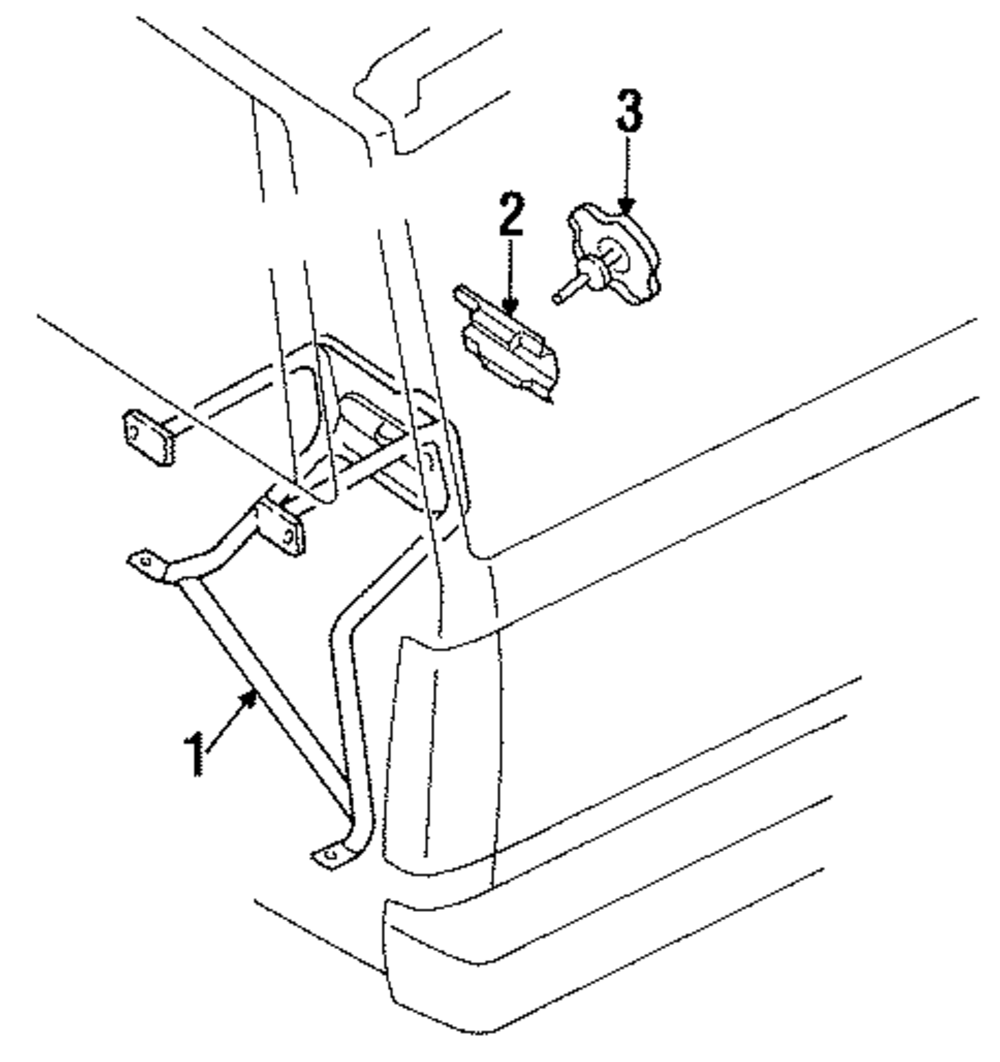 3
2
1