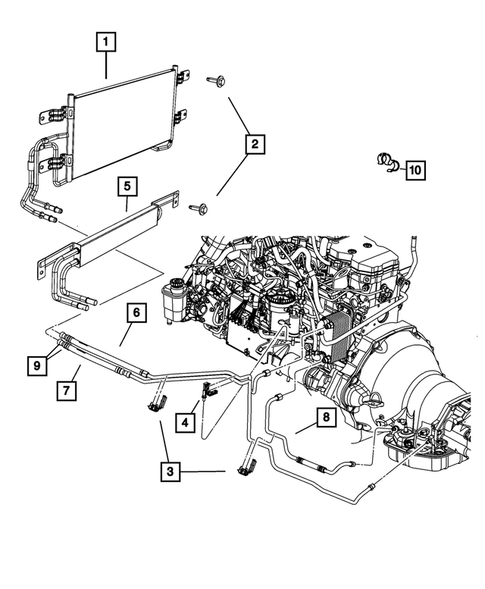 1
2
10
5
6
9
7
4
8
3