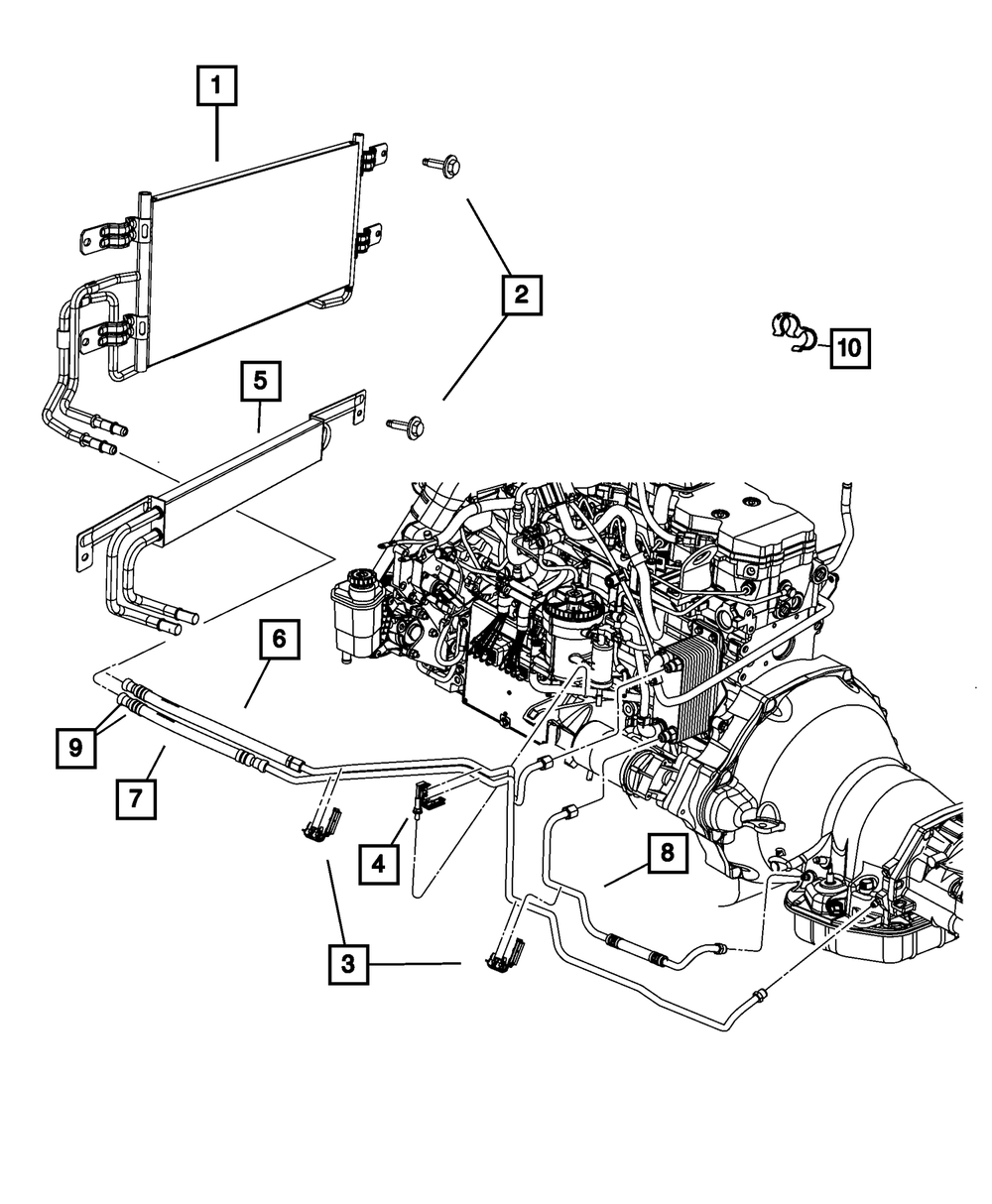 1
2
10
5
6
9
7
4
8
3