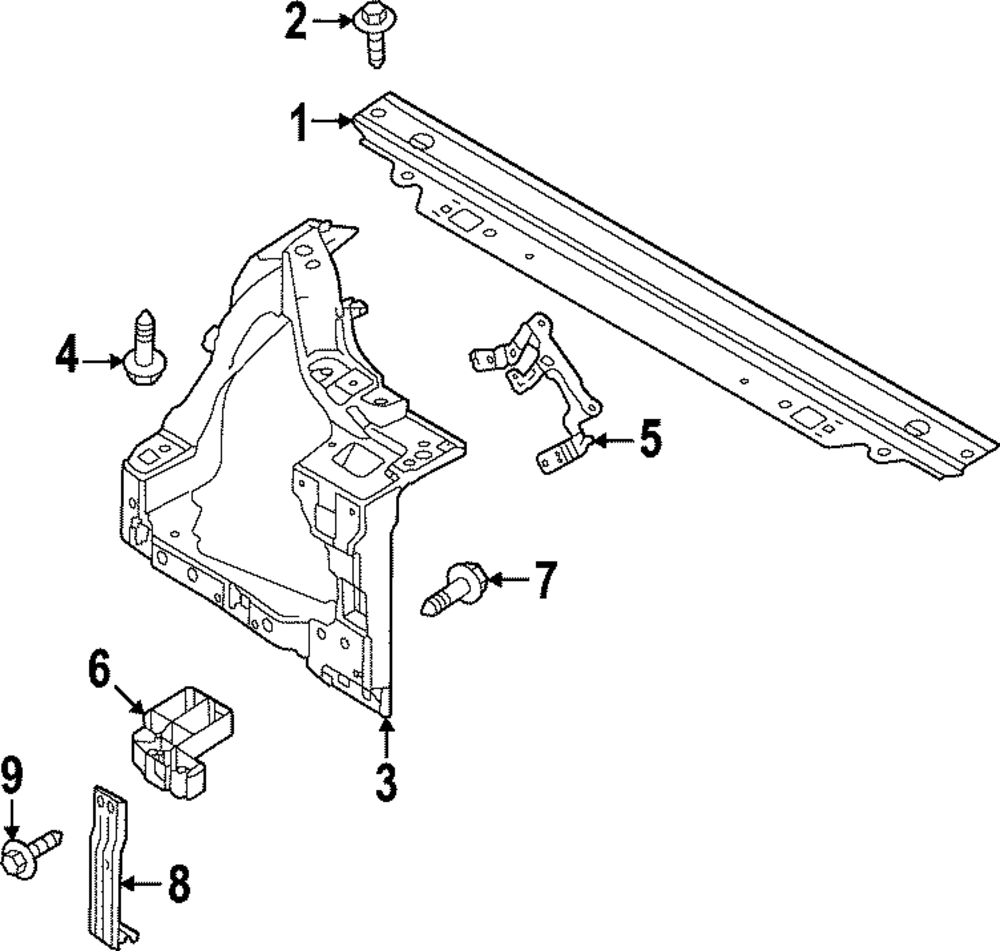 2
1
4
5
7
6
3
9
8