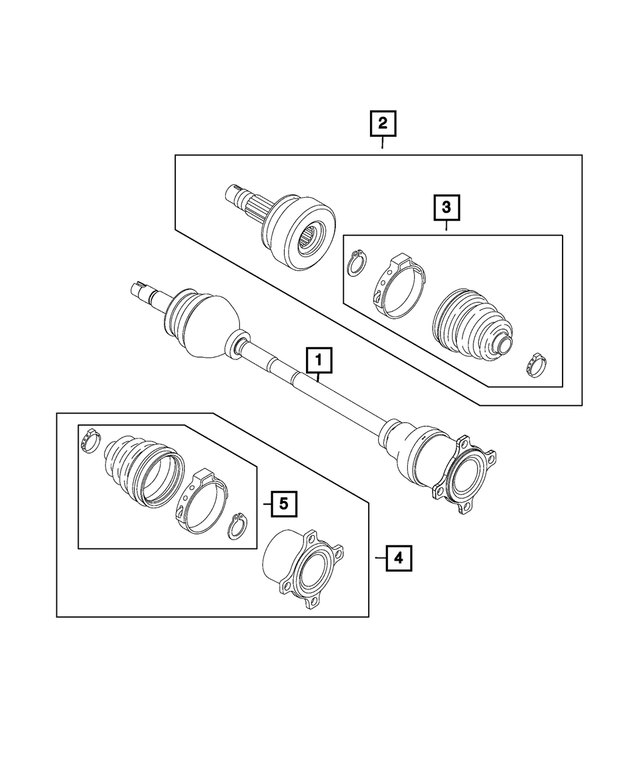 2
3
1
5
4