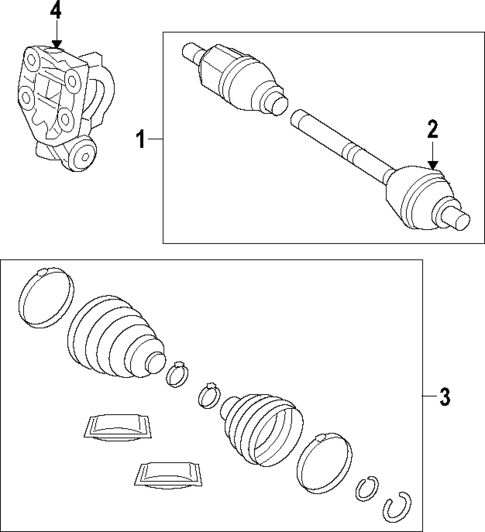 4
1
2
3