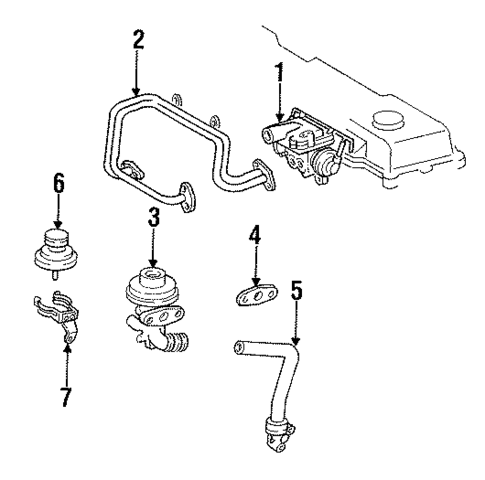 2
1
6
3
4
5
7