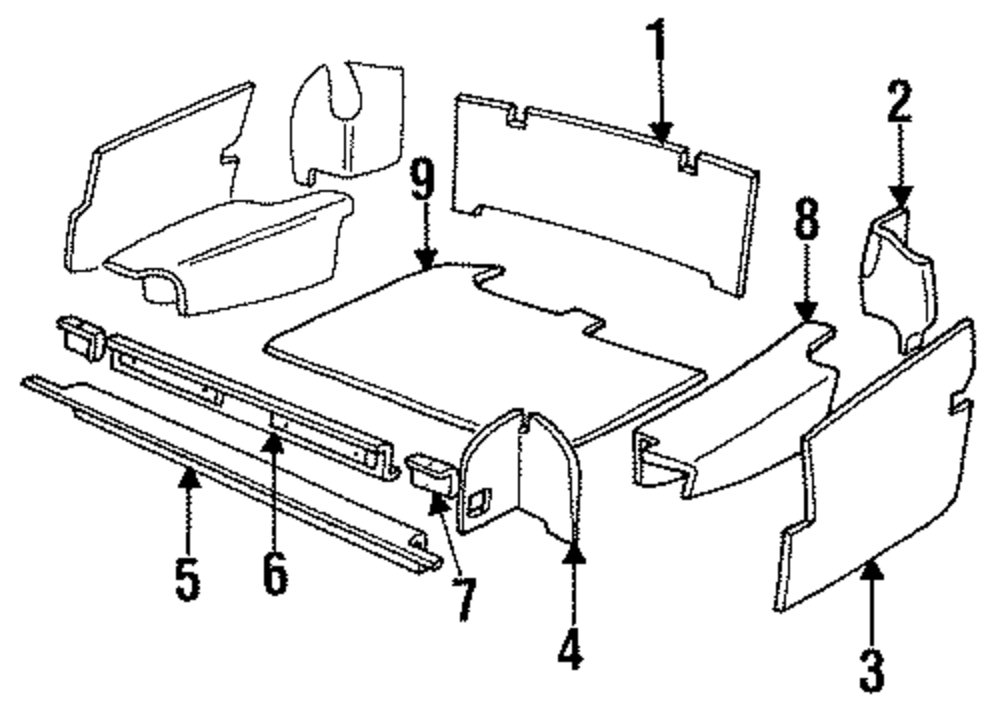 1
2
9
8
5
6
7
4
3