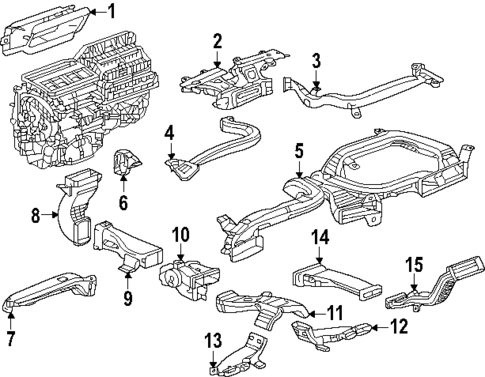 1
2
3
4
5
6
8
10
14
15
9
7
11
12
13