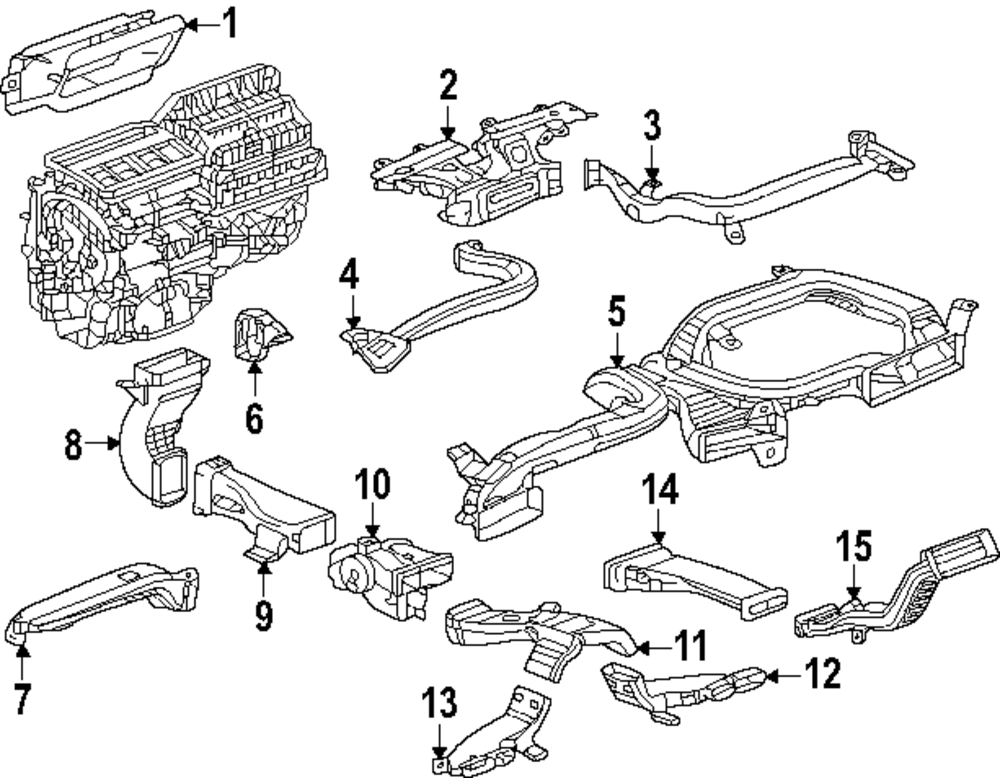 1
2
3
4
5
6
8
10
14
15
9
7
11
12
13