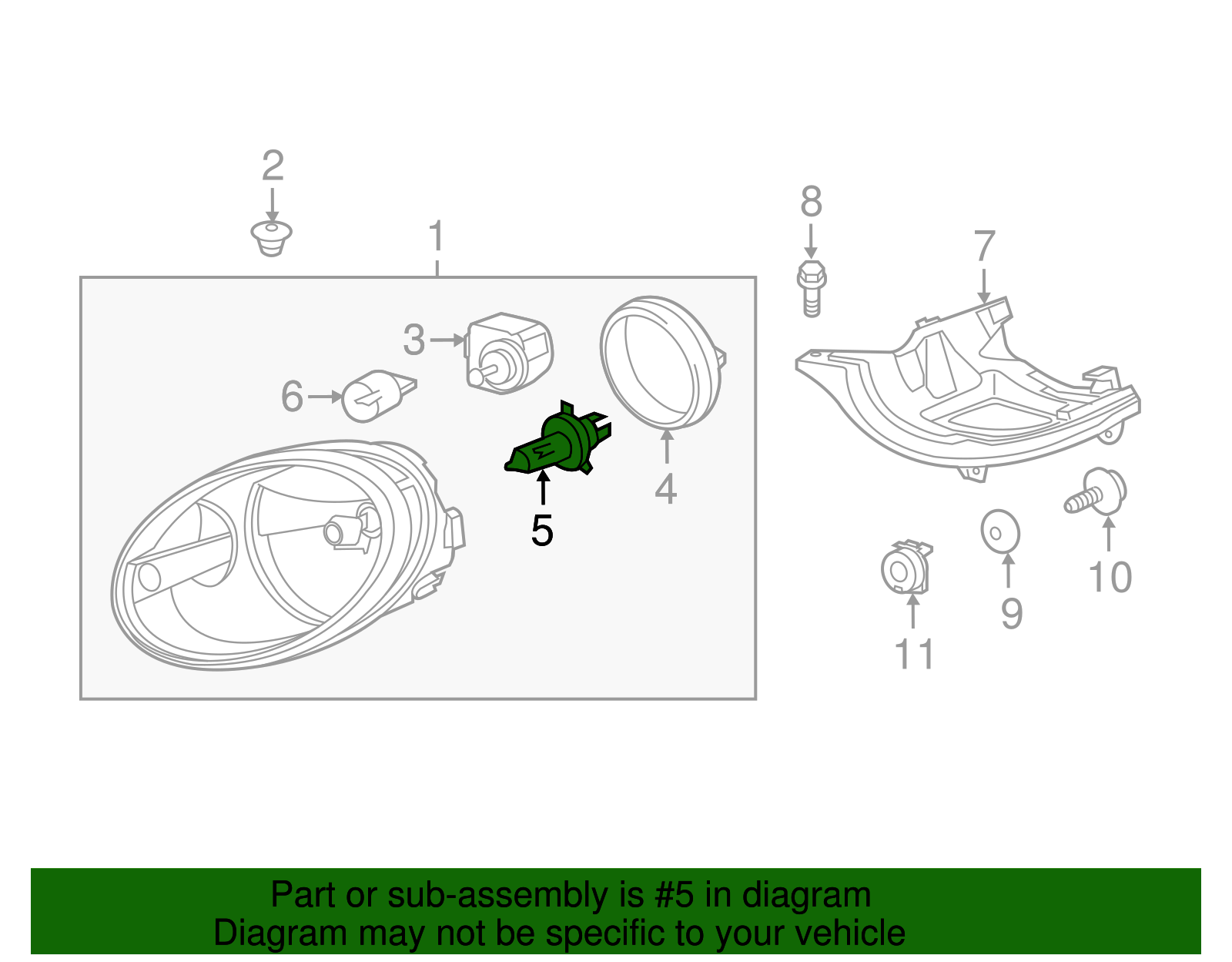 2
1
8
7
3
6
4
5
10
9
11

Part or sub-assembly is #5 in diagram
Diagram may not be specific to your vehicle