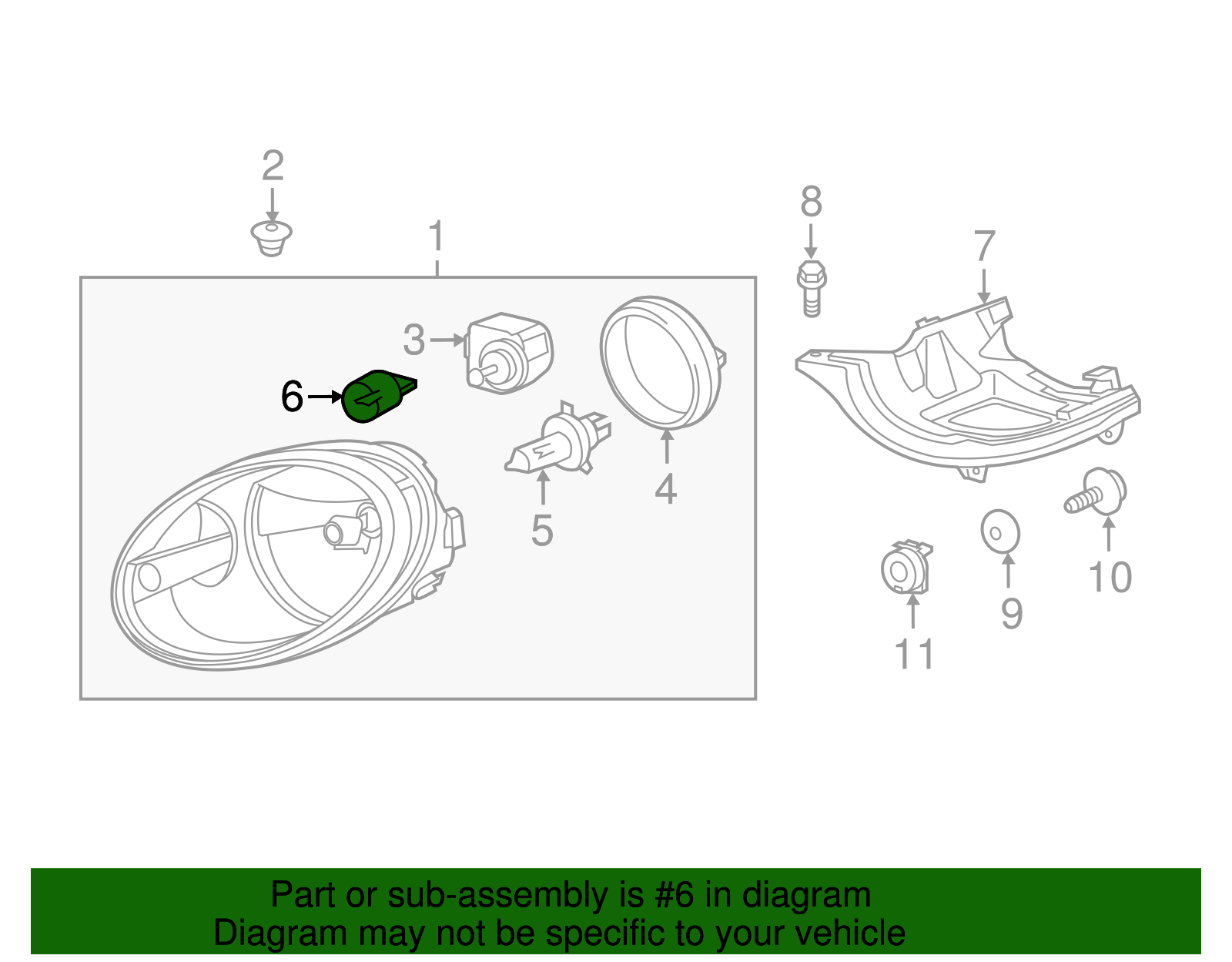 2

1

8

7

3

6

4

5

10

9

11

Part or sub-assembly is #6 in diagram
Diagram may not be specific to your vehicle