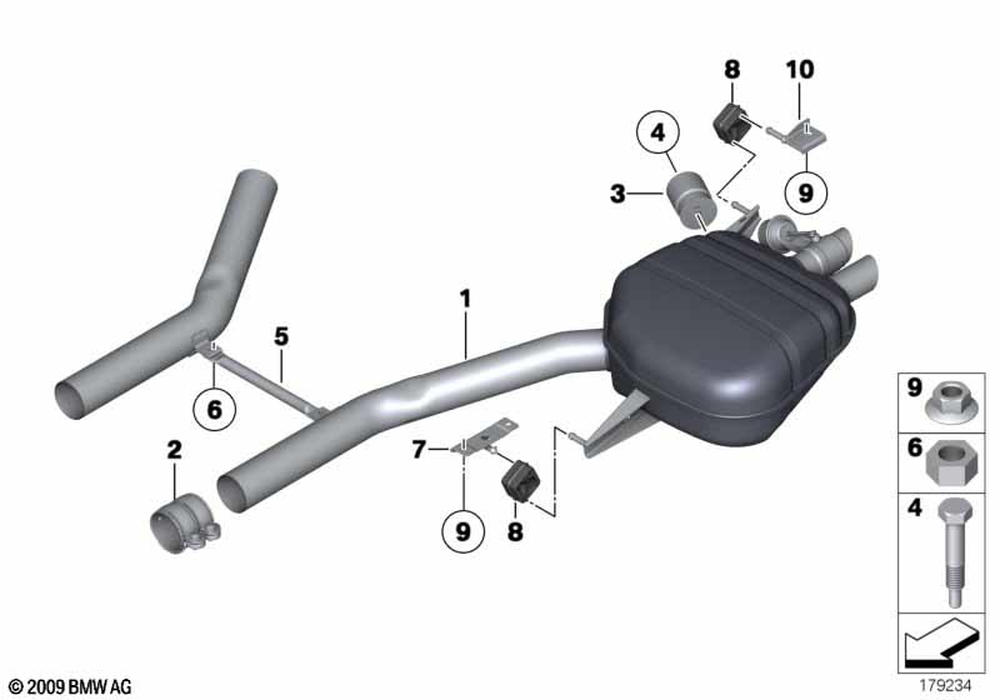 8
10
4
3
9
1
5
6
2
7
9
8
9
6
4
© 2009 BMW AG
179234