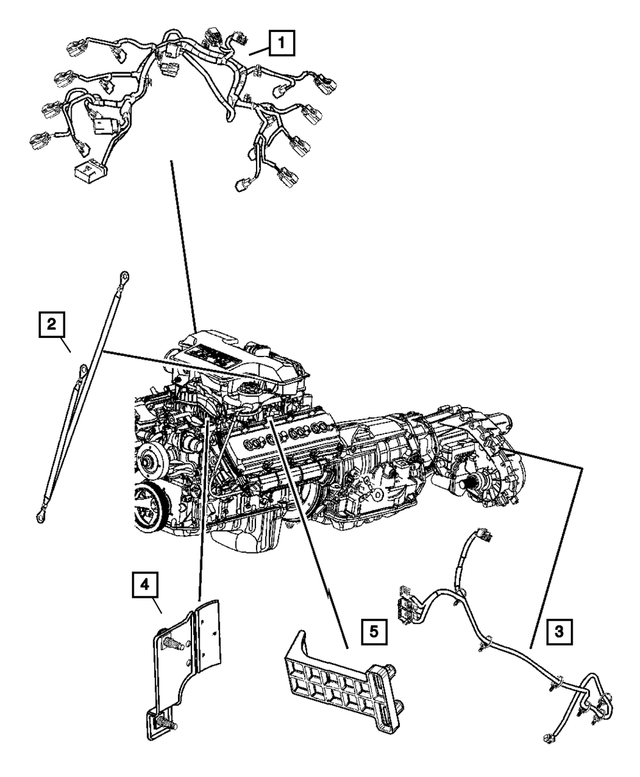 1
2
4
5
3