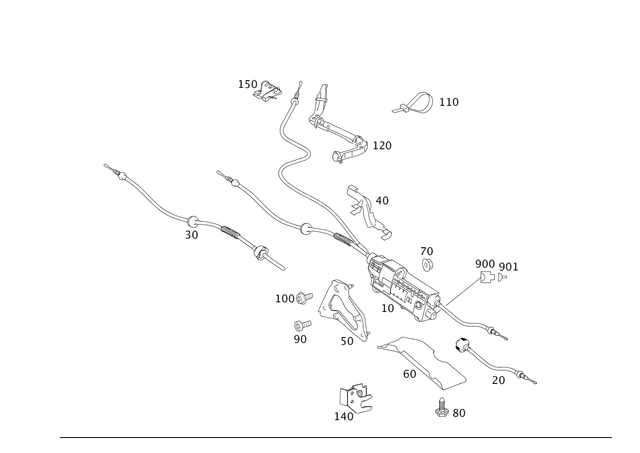 150
110
120
40
30
70
900
901
100
10
90
50
60
20
140
80