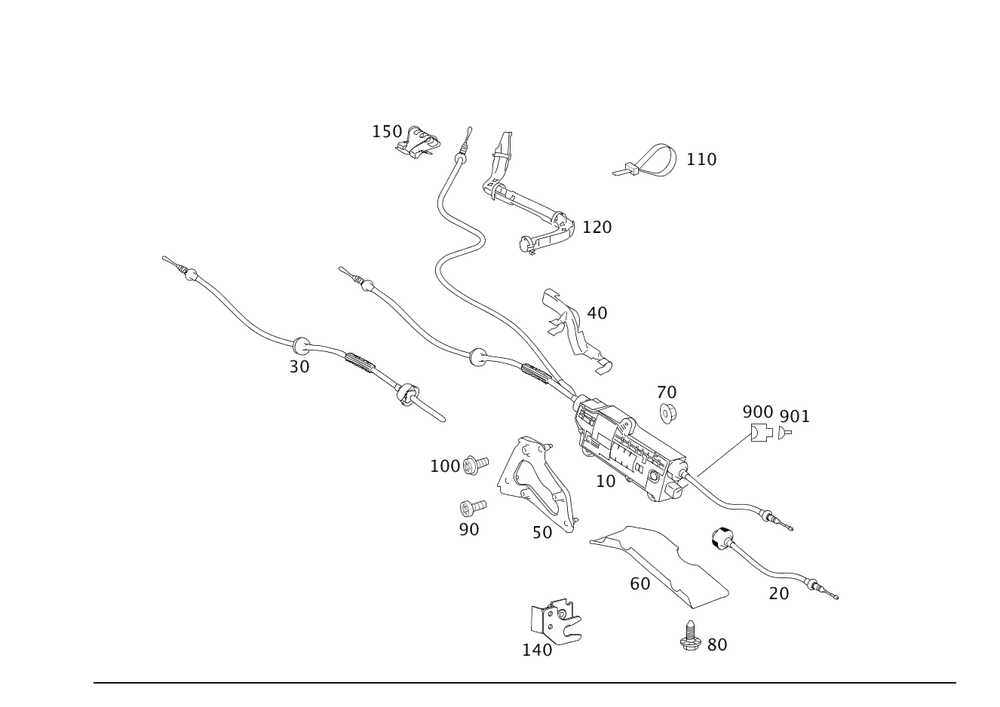 150
110
120
40
30
70
900
901
100
10
90
50
60
20
140
80