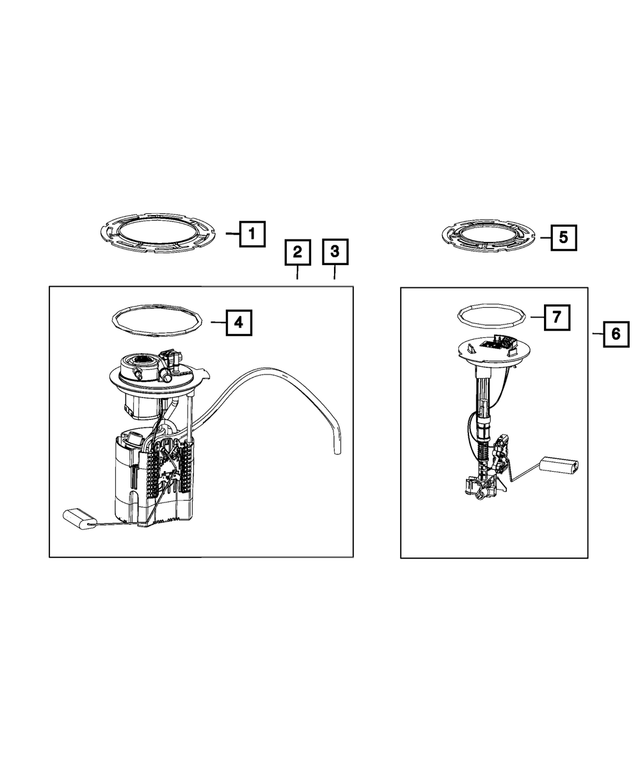 1
2
3
4
5
7
6