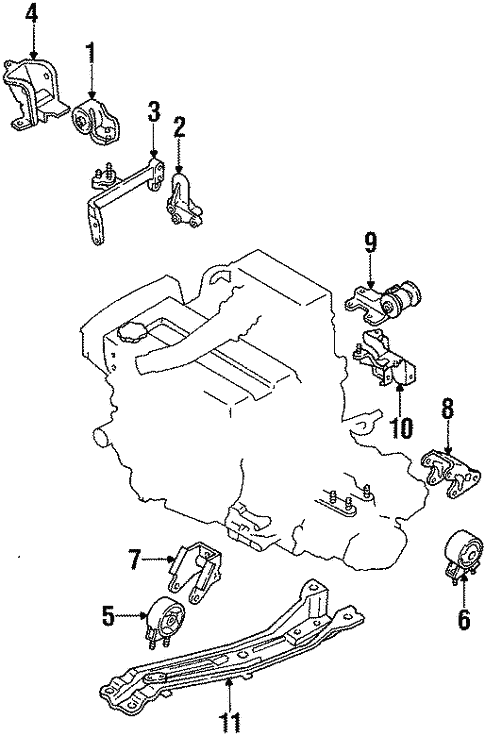 4
1
3
2
9
10
8
7
5
6
11