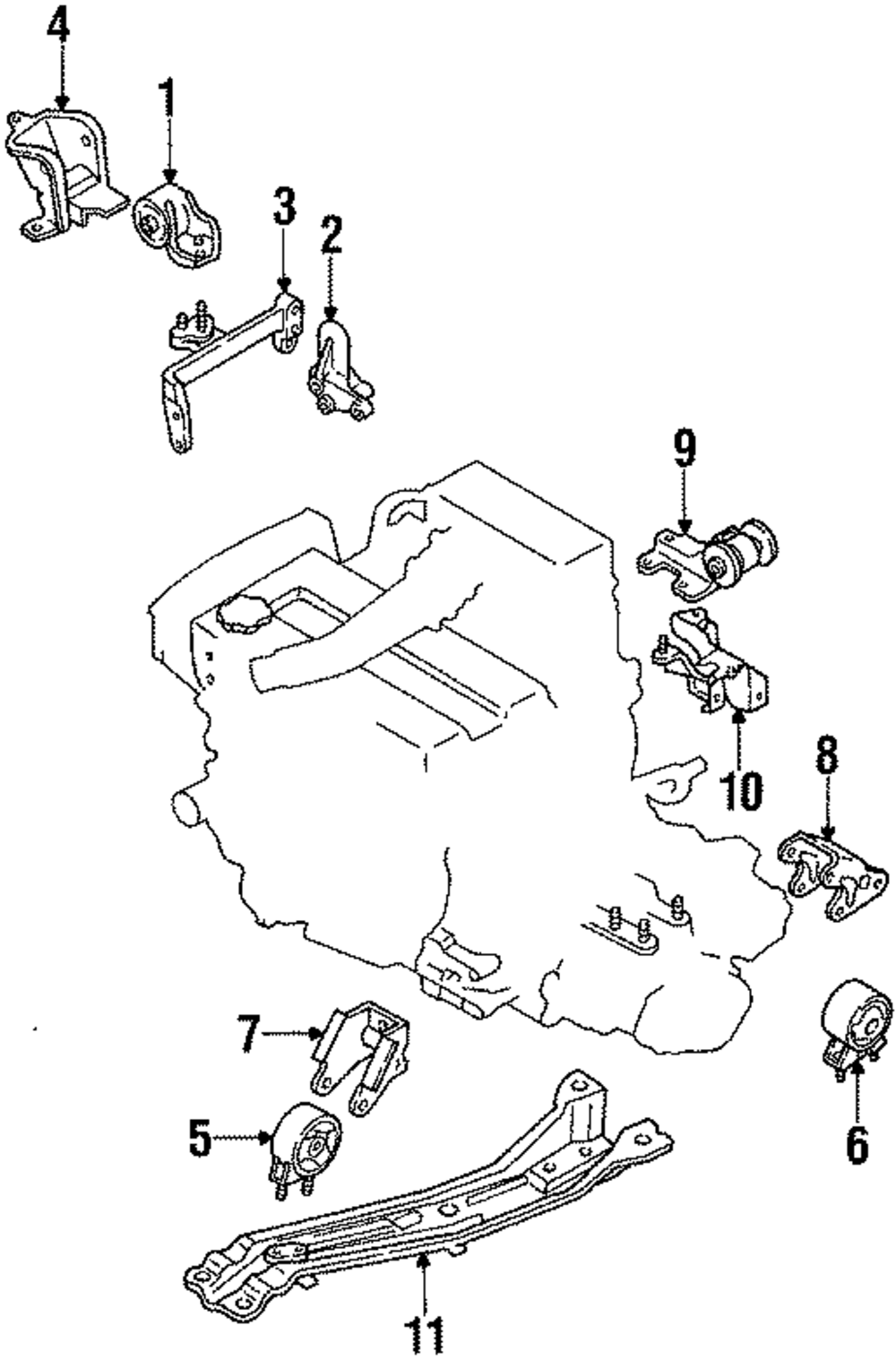 4
1
3
2
9
10
8
7
5
6
11