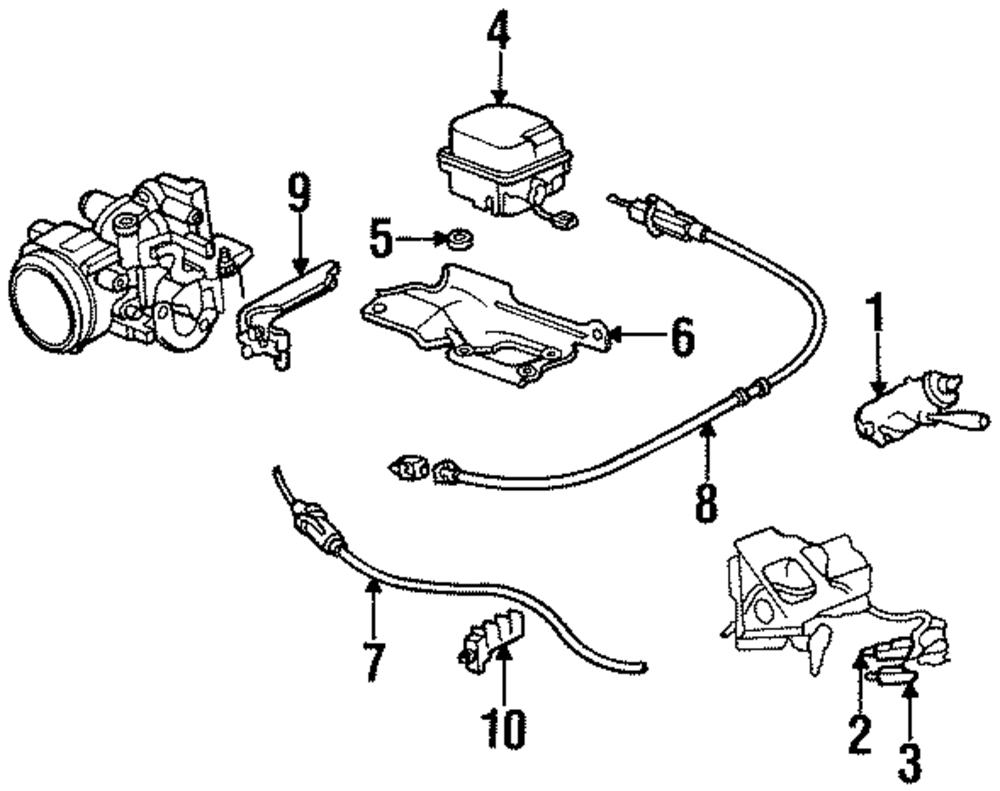 4
9
5
6
1
8
7
10
2
3