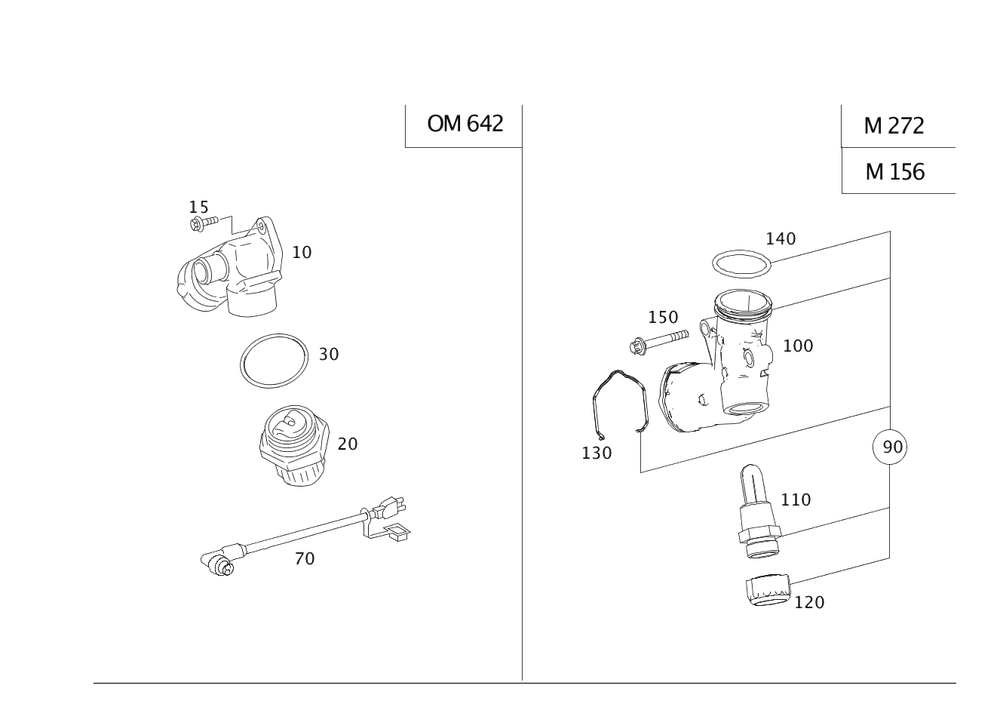 OM 642

15

10

30

20

70

M 272

M 156

140

150

100

130

90

110

120