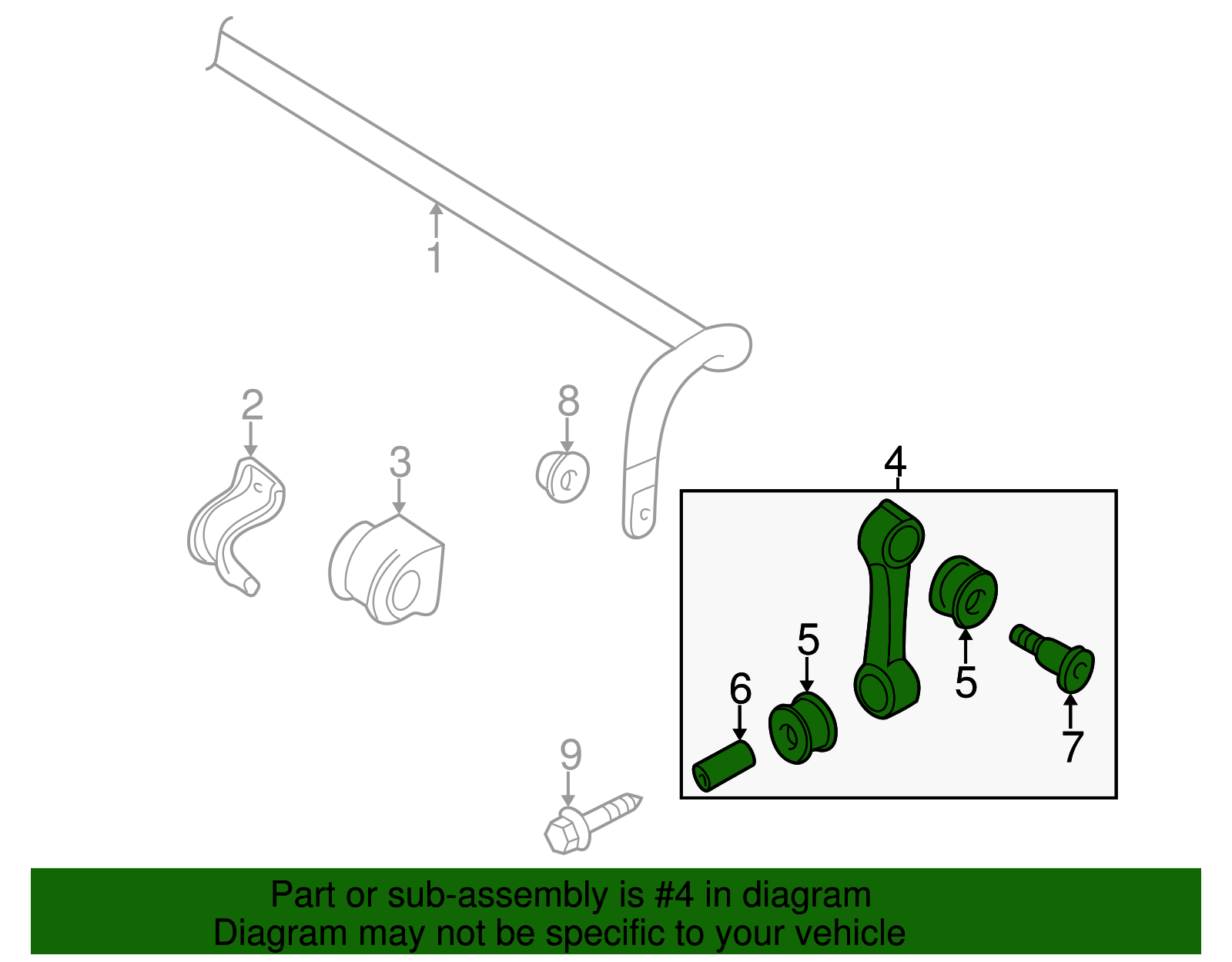 1
2
3
8
4
5
5
6
7
9

Part or sub-assembly is #4 in diagram
Diagram may not be specific to your vehicle