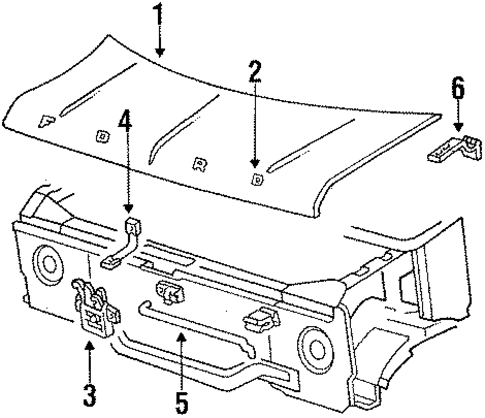 1
2
6
4
F
O
R
D
3
5