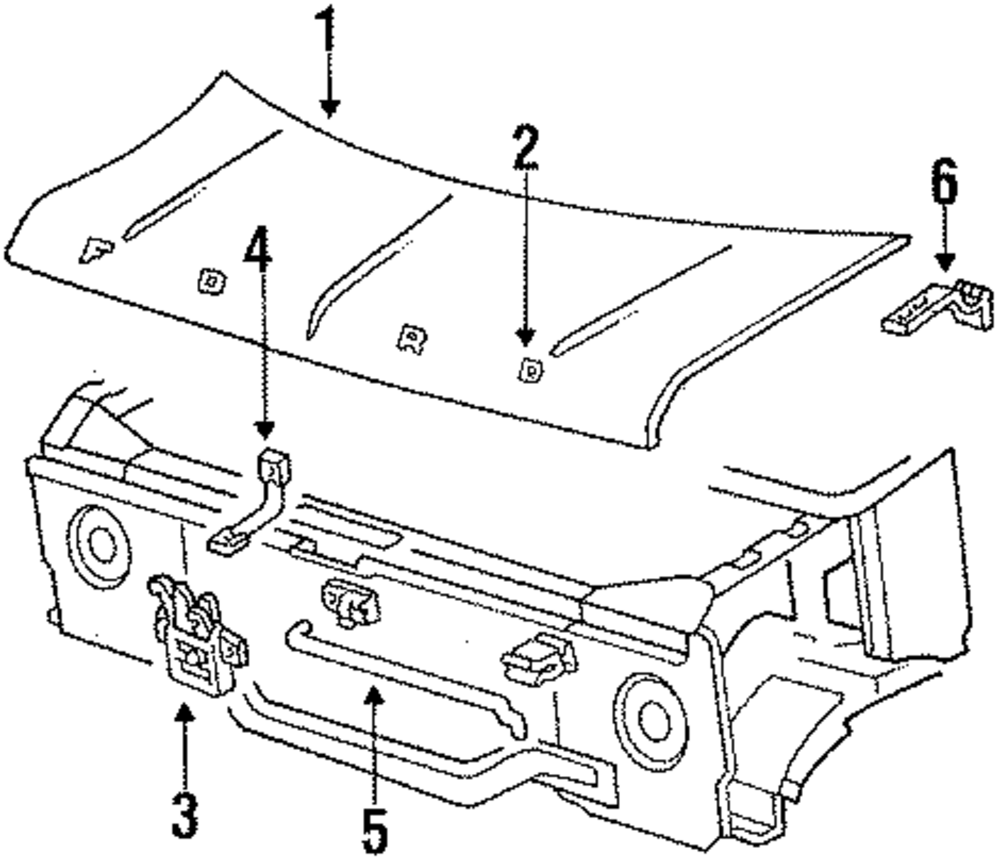 1
2
6
4
F
O
R
D
3
5