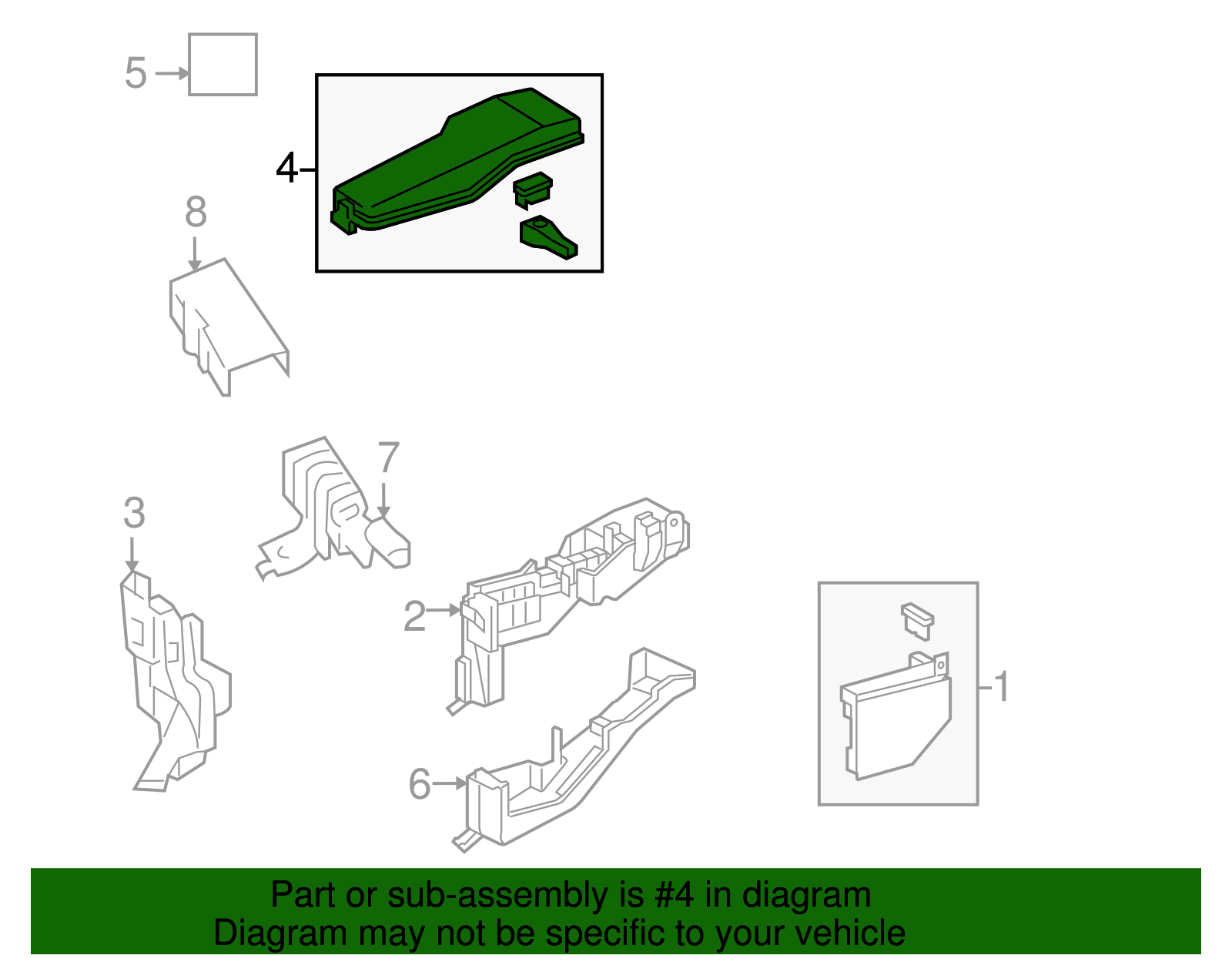 5
4
8
7
3
2
1
6
Part or sub-assembly is #4 in diagram
Diagram may not be specific to your vehicle