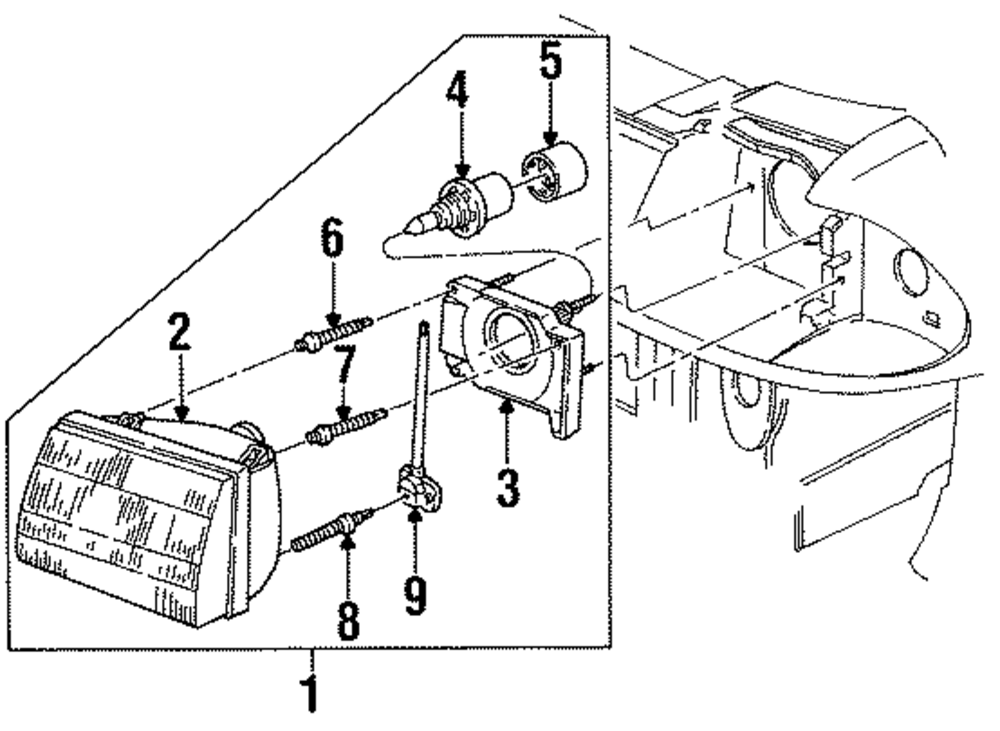 4
5
6
2
7
3
9
8
1