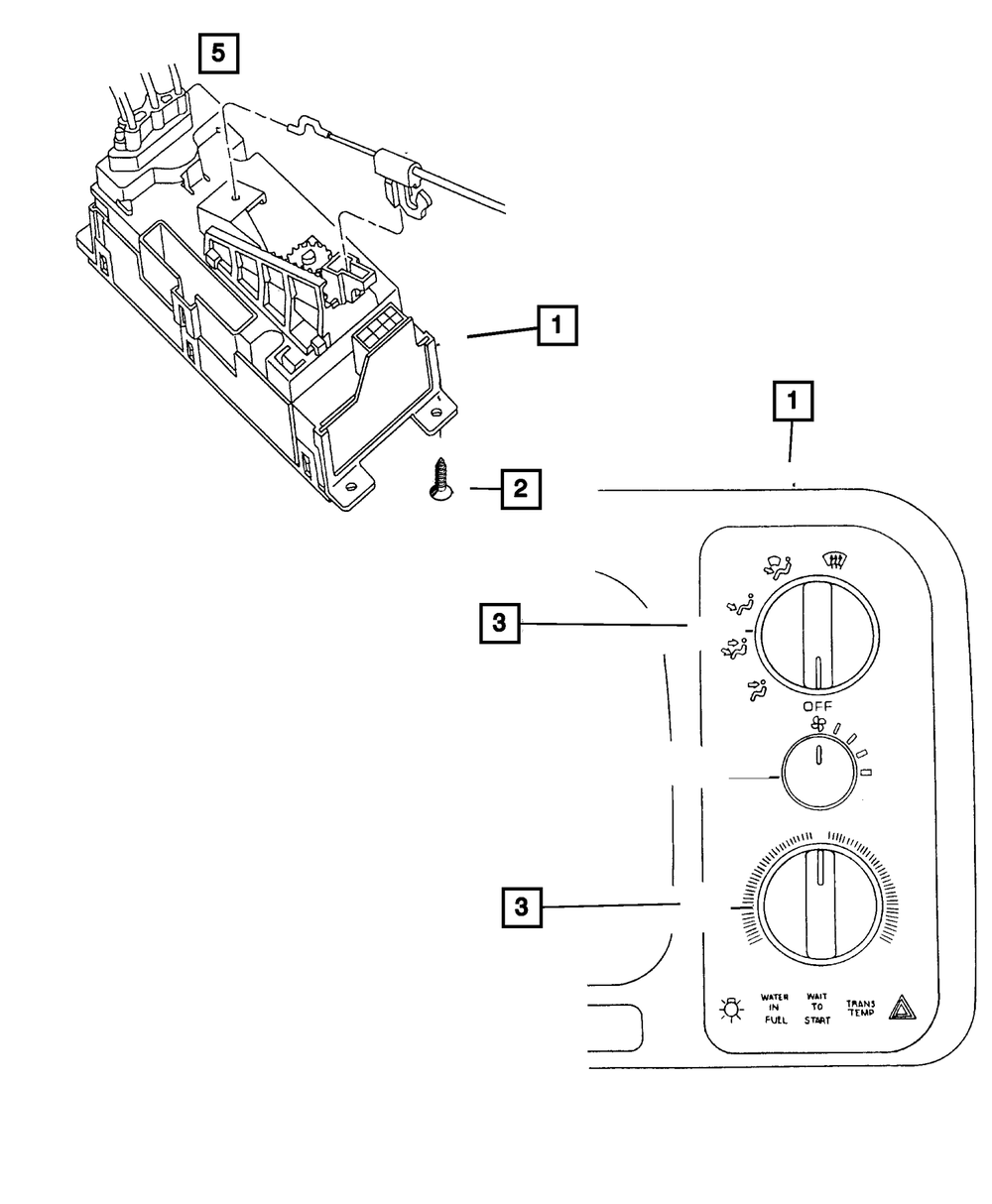 5

1

2

1

3

OFF

3

WATER IN FUEL

WAIT TO START

TRANS TEMP