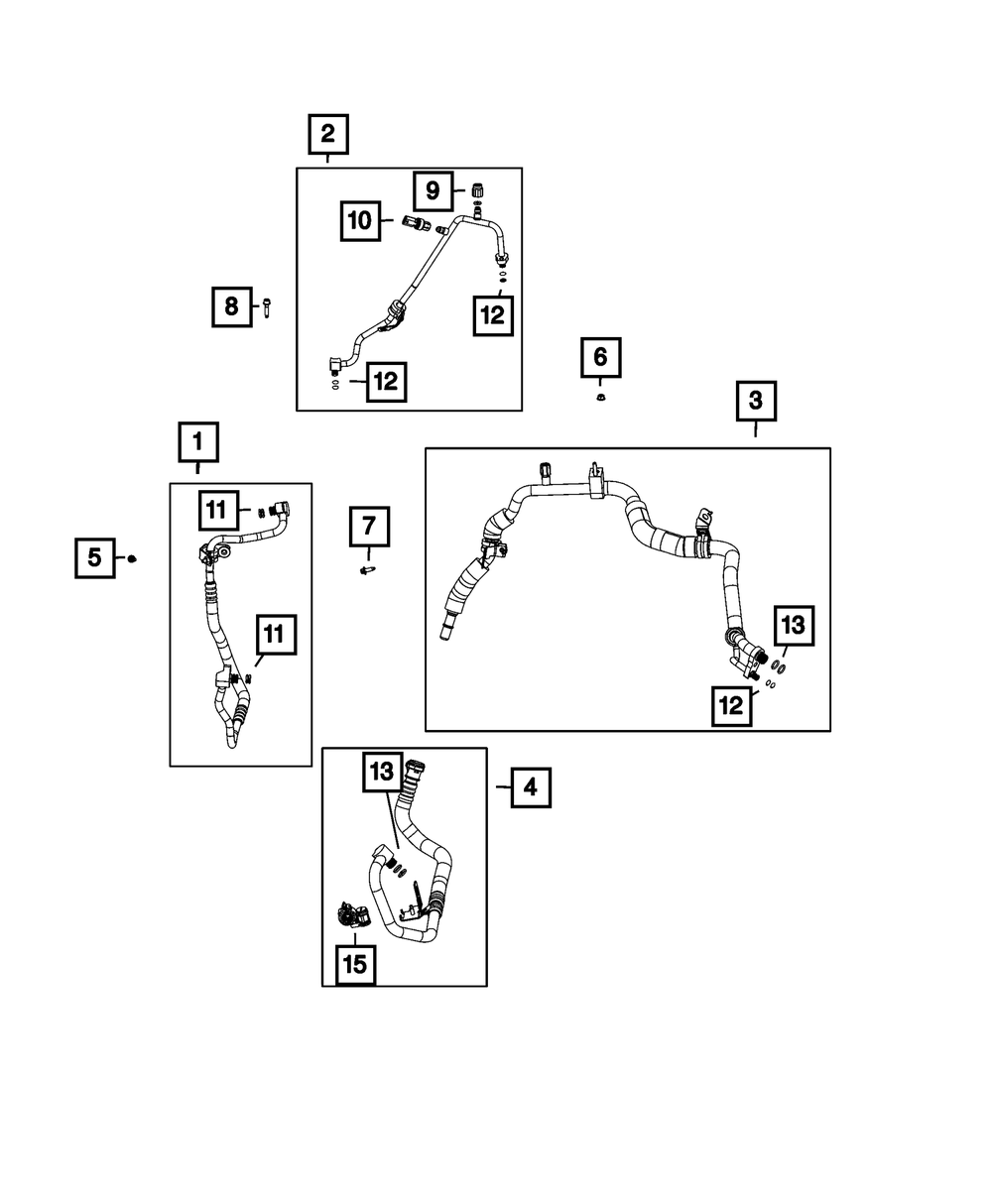 2
9
10
8
12
12
6
3
1
11
7
5
11
13
12
13
4
15