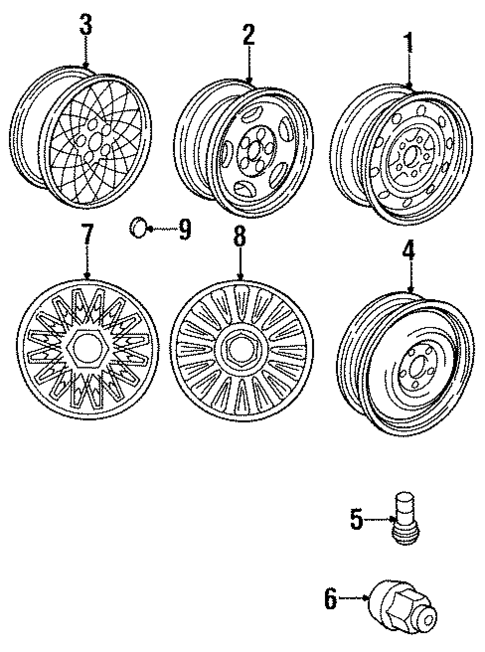 3
2
1
9
7
8
4
5
6