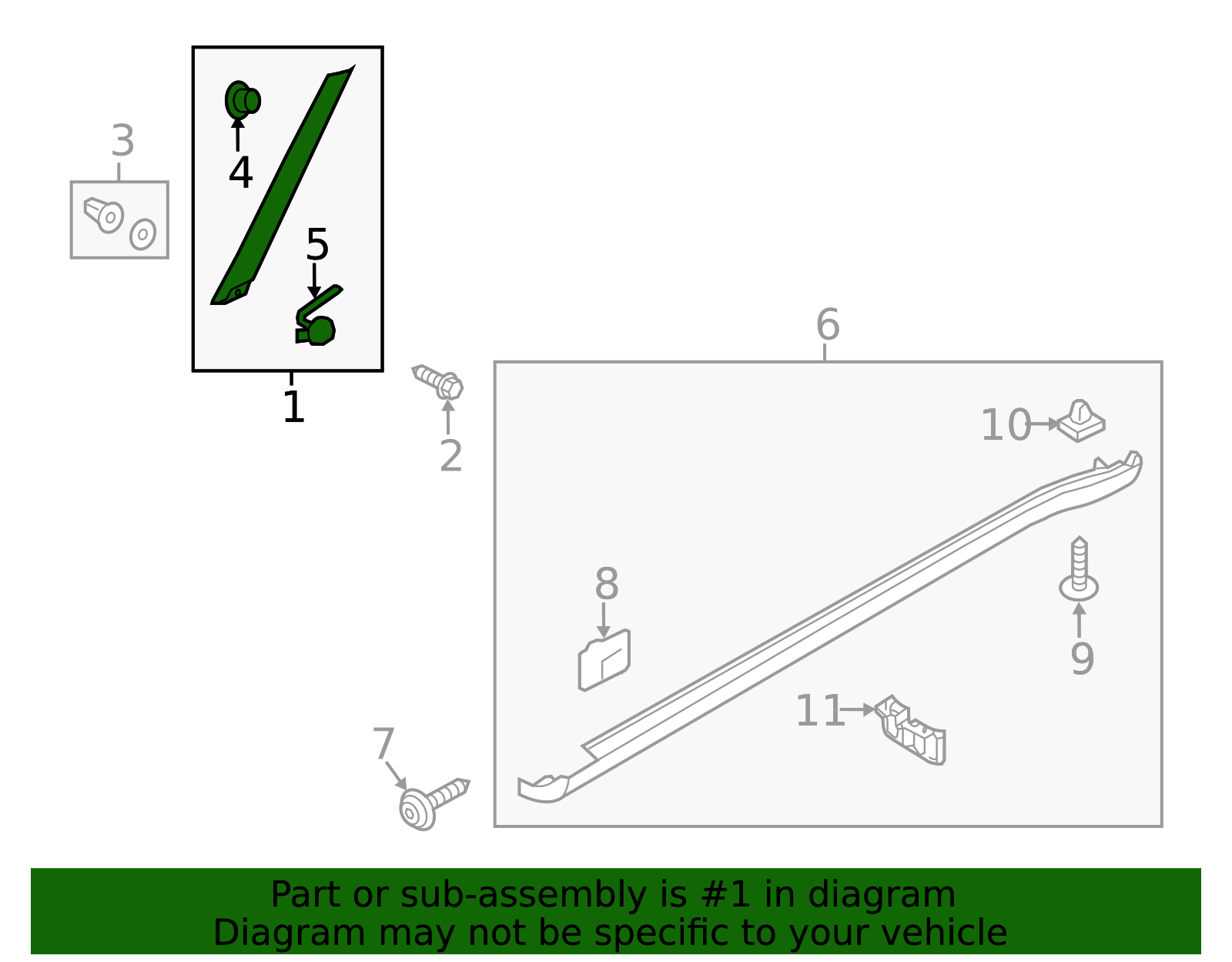 3
4
5
1
2
6
10
8
9
11
7

Part or sub-assembly is #1 in diagram
Diagram may not be specific to your vehicle