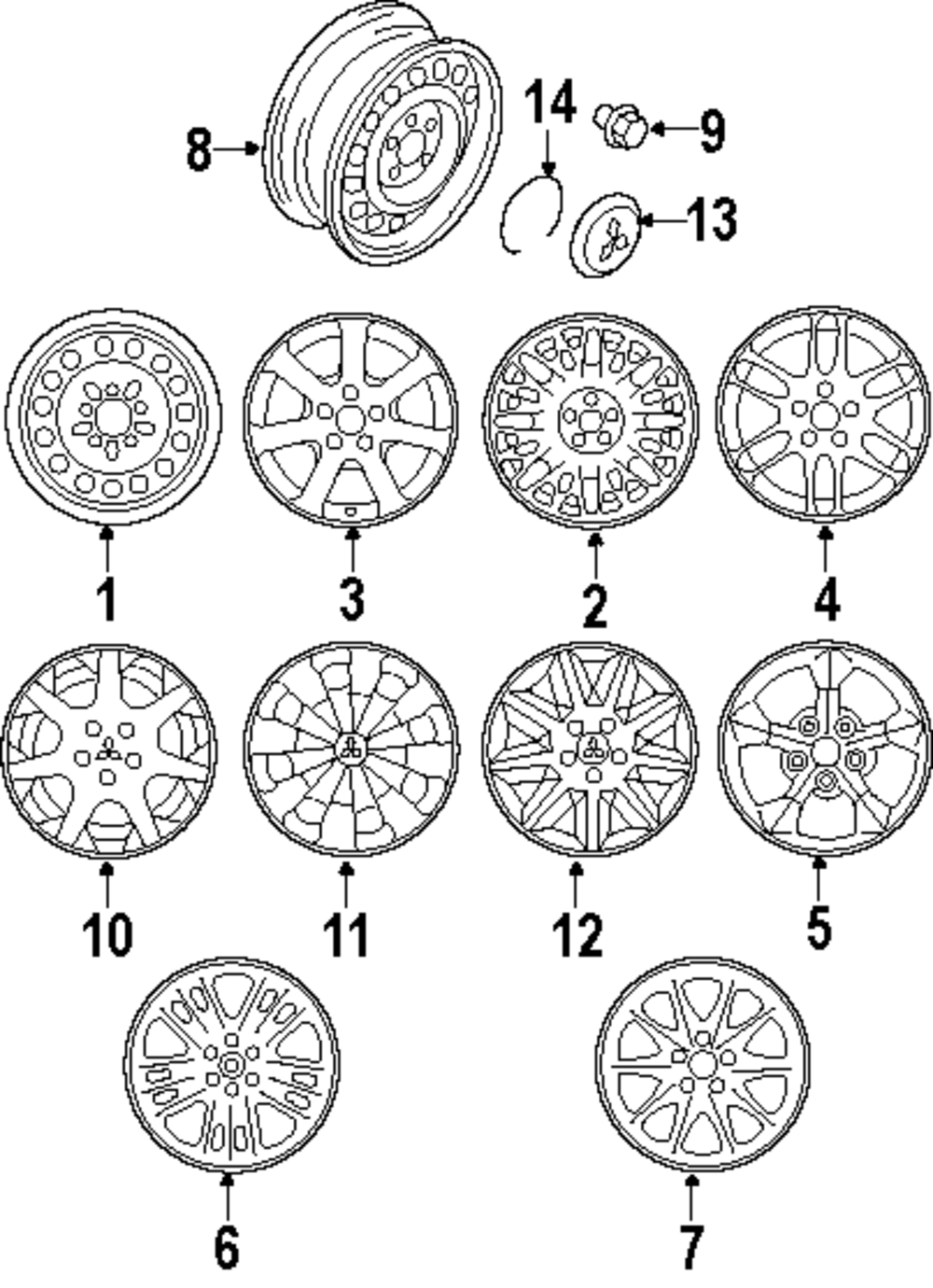 8
14
9
13
1
3
2
4
10
11
12
5
6
7