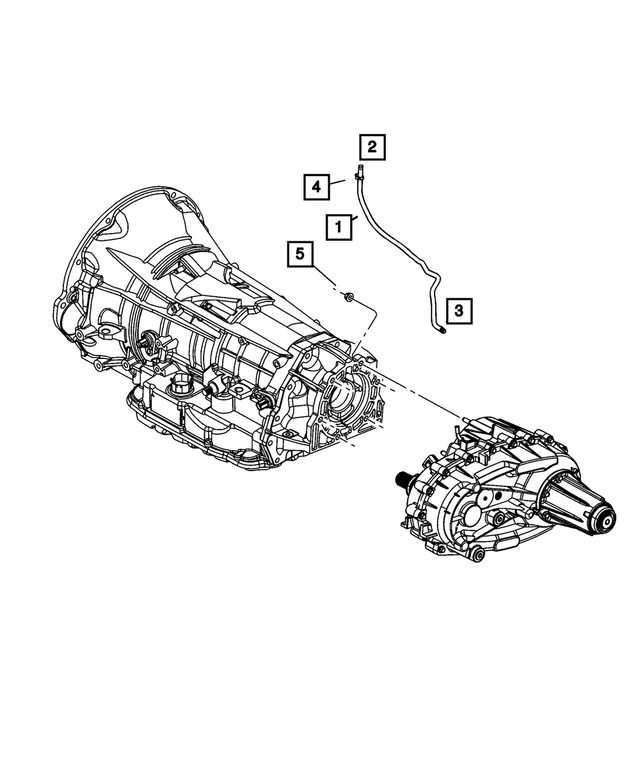 2
4
1
5
3