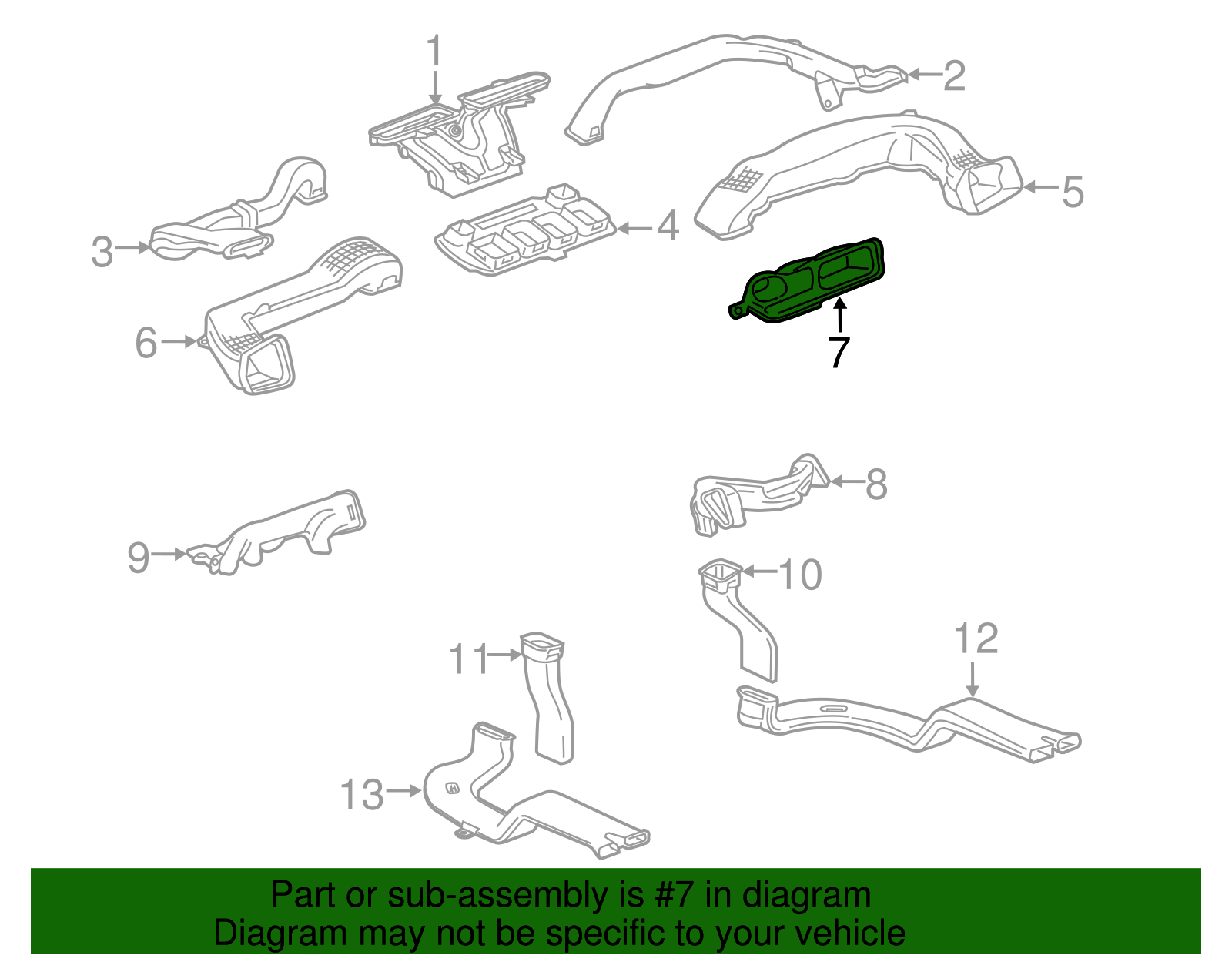 1
2
3
4
5
6
7
8
9
10
11
12
13

Part or sub-assembly is #7 in diagram
Diagram may not be specific to your vehicle