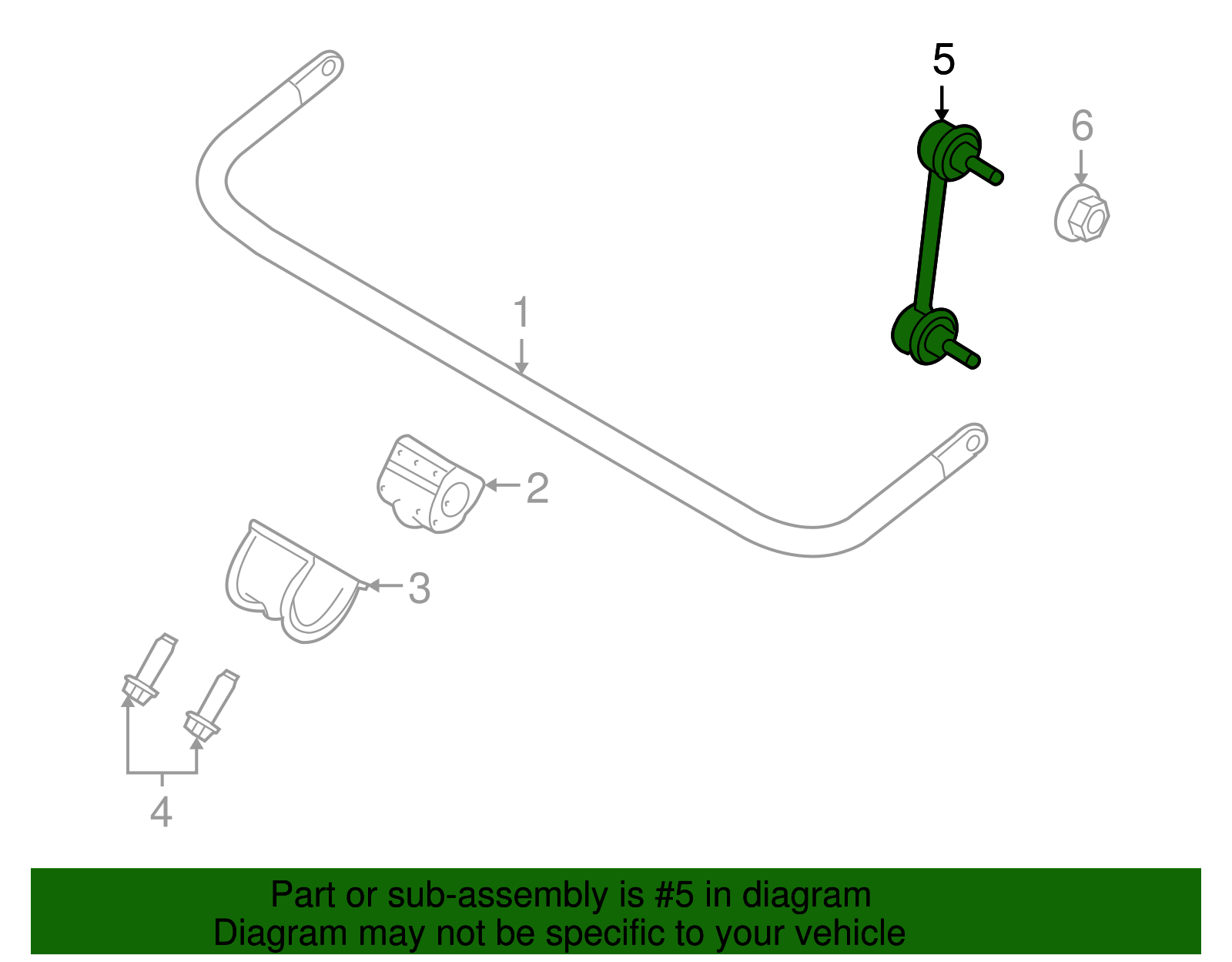 5
6
1
2
3
4

Part or sub-assembly is #5 in diagram
Diagram may not be specific to your vehicle