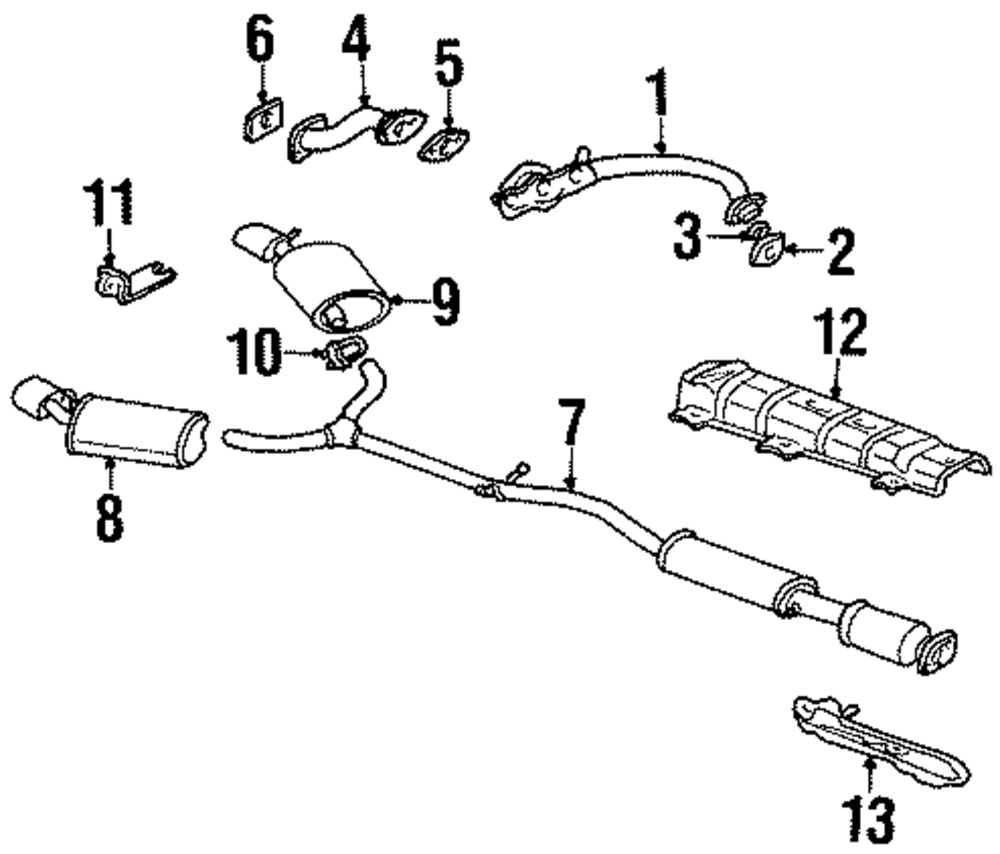 6
4
5
1
11
3
2
9
10
12
7
8
13