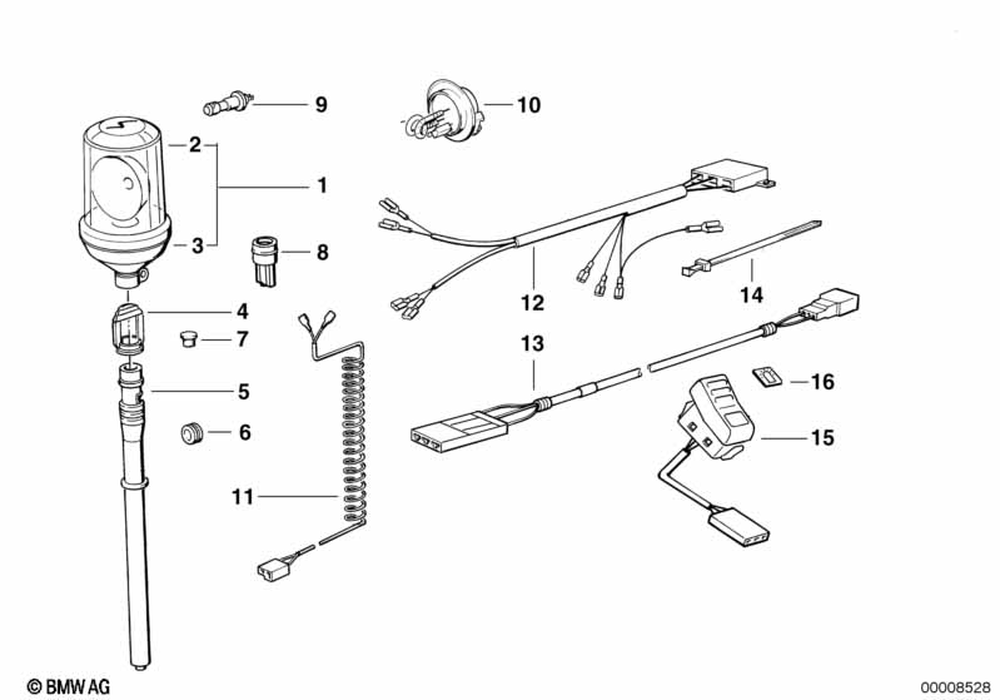 9
10
2
1
3
8
12
14
4
7
13
5
16
6
15
11
© BMW AG
00008528