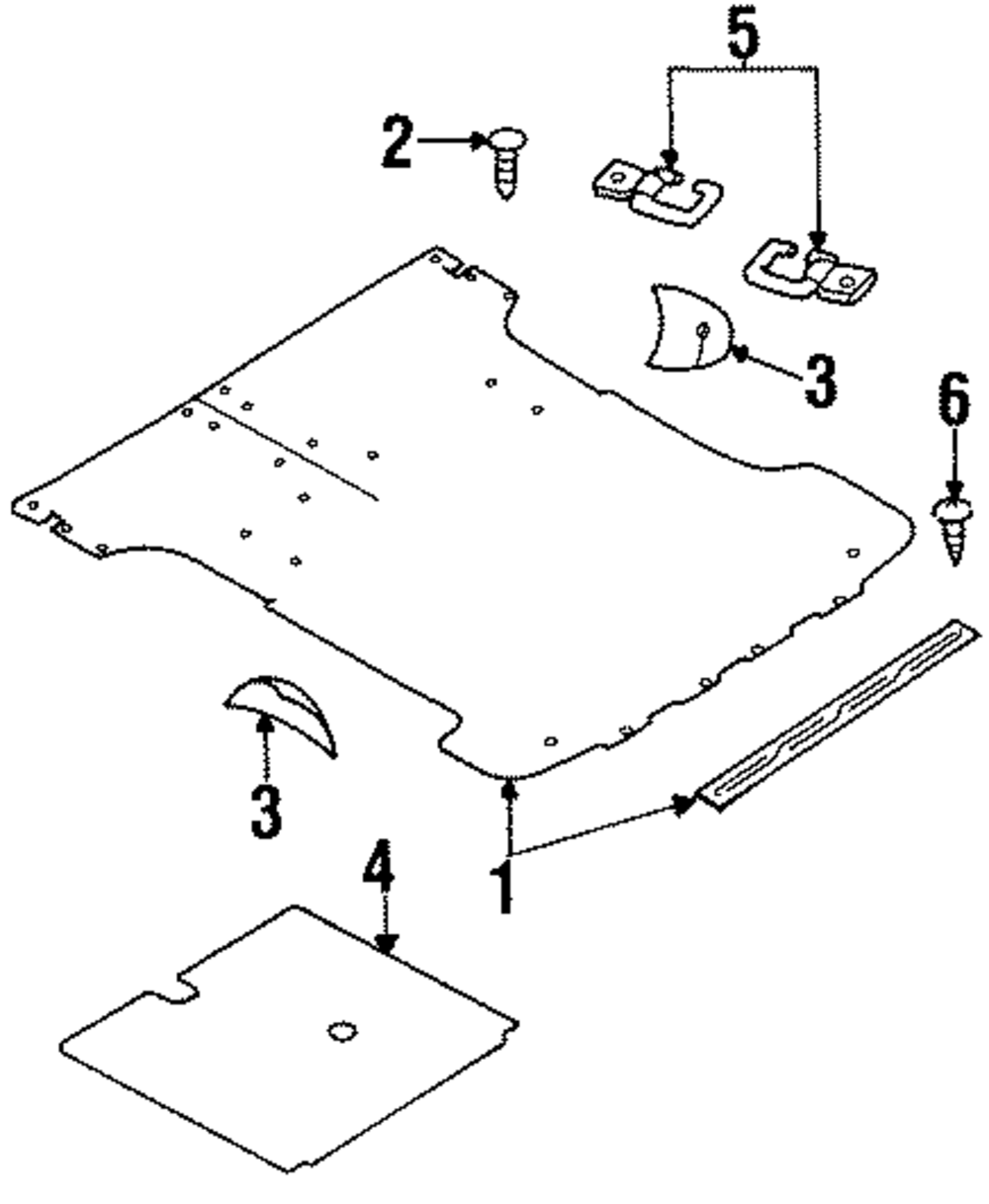 5
2
3
6
3
1
4