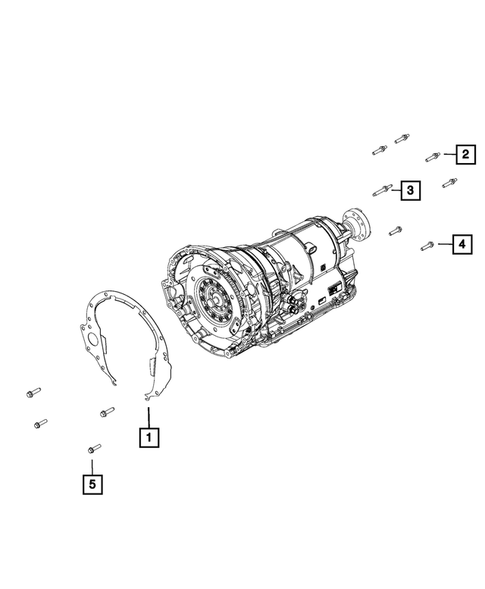 2
3
4
1
5